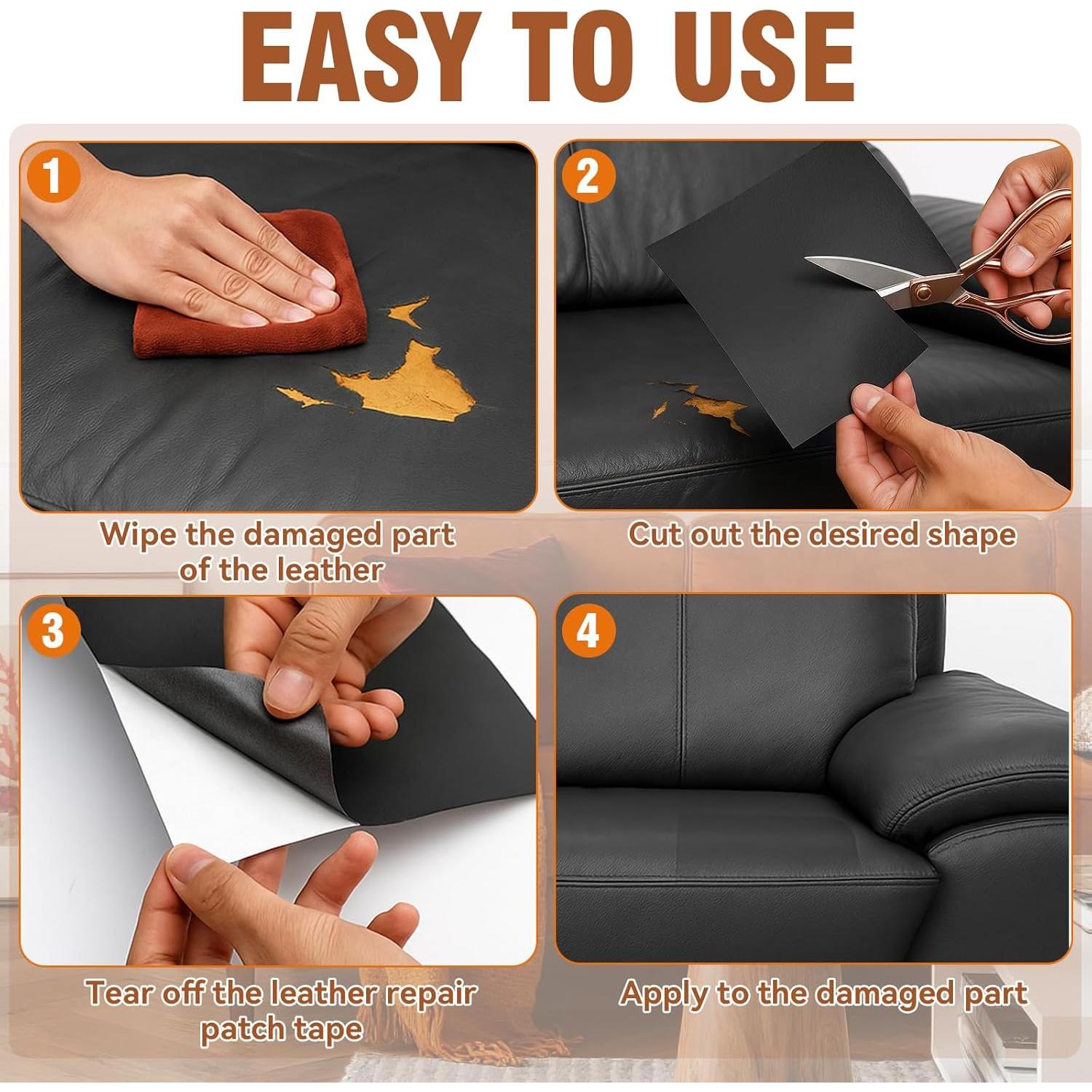 EASY TO USE

1

Wipe the damaged part of the leather

2

Cut out the desired shape

3

Tear off the leather repair patch tape

4

Apply to the damaged part