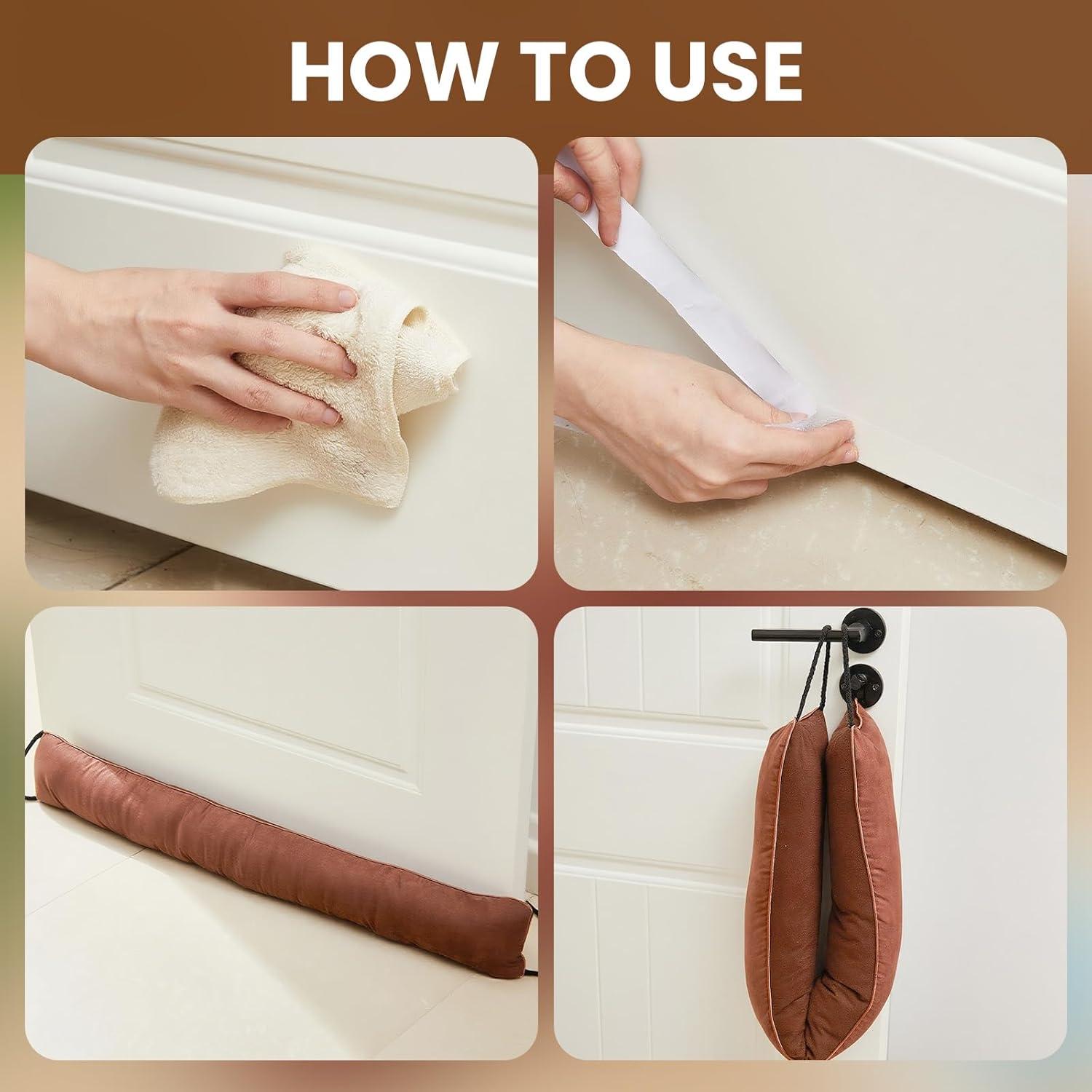 HOW TO USE