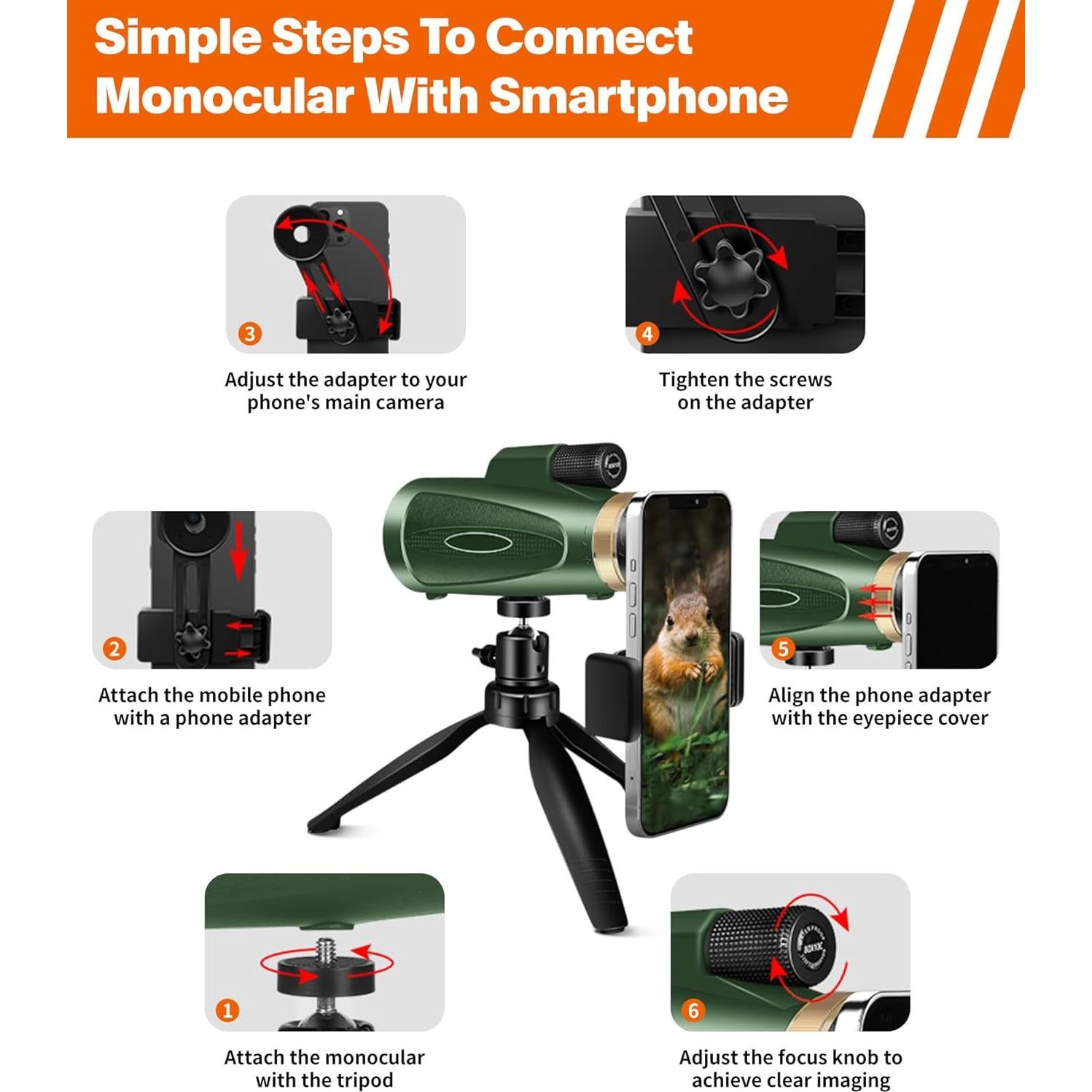 Simple Steps To Connect Monocular With Smartphone

3
Adjust the adapter to your phone's main camera

4
Tighten the screws on the adapter

2
Attach the mobile phone with a phone adapter

5
Align the phone adapter with the eyepiece cover

1
Attach the monocular with the tripod

6
Adjust the focus knob to achieve clear imaging