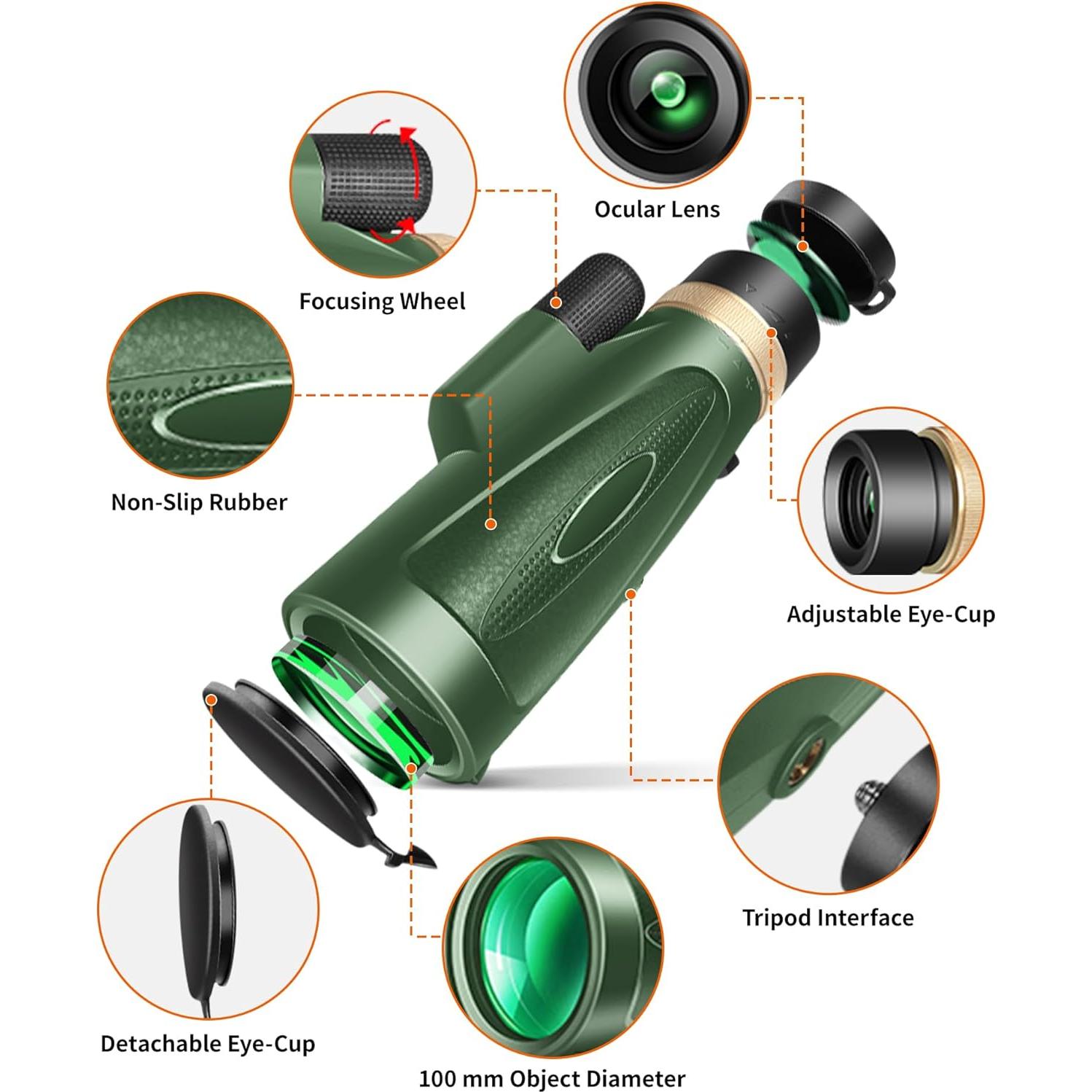 Ocular Lens

Focusing Wheel

Non-Slip Rubber

Adjustable Eye-Cup

Tripod Interface

Detachable Eye-Cup

100 mm Object Diameter