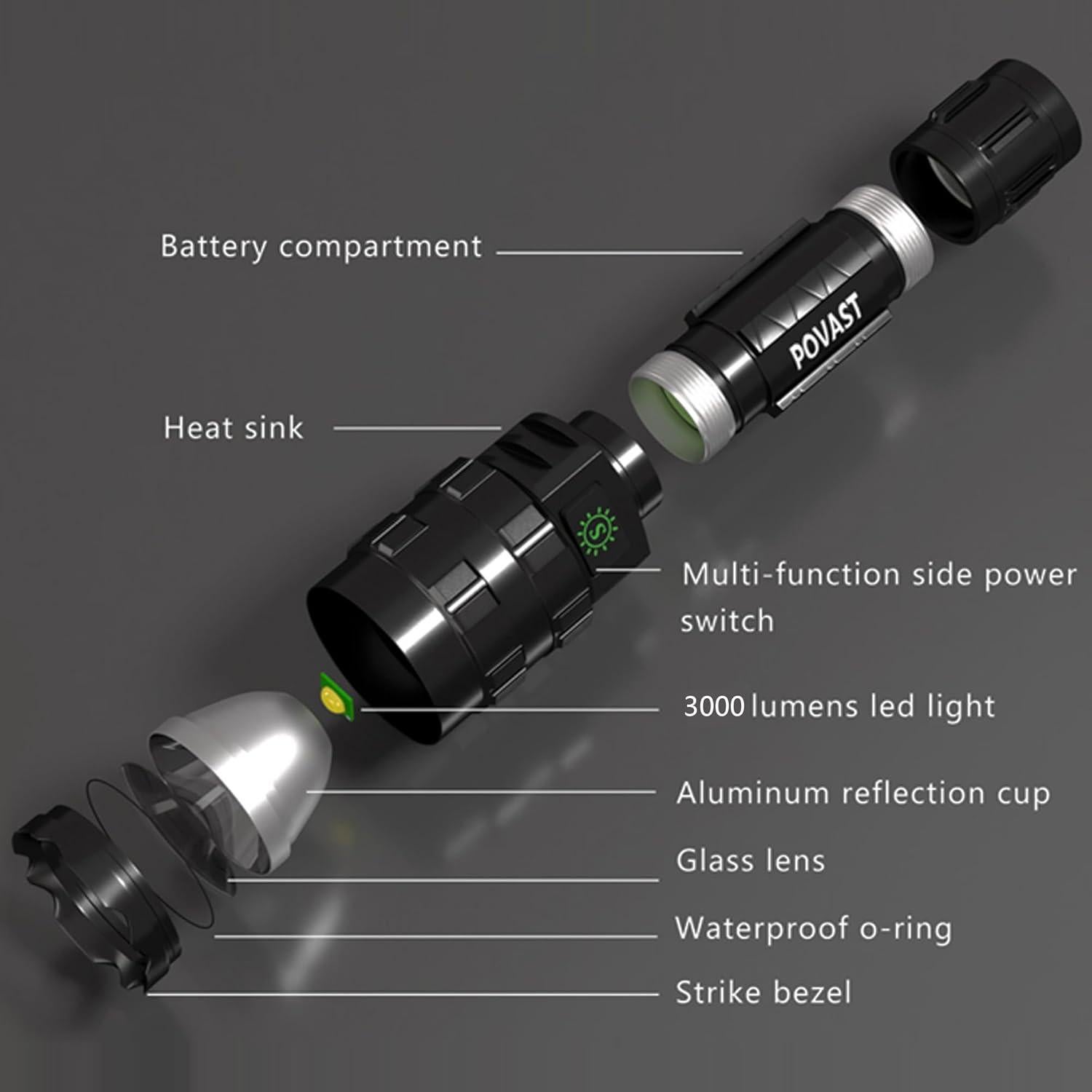 Battery compartment

POVAST

Heat sink

S

Multi-function side power switch

3000 lumens led light

Aluminum reflection cup

Glass lens

Waterproof o-ring

Strike bezel