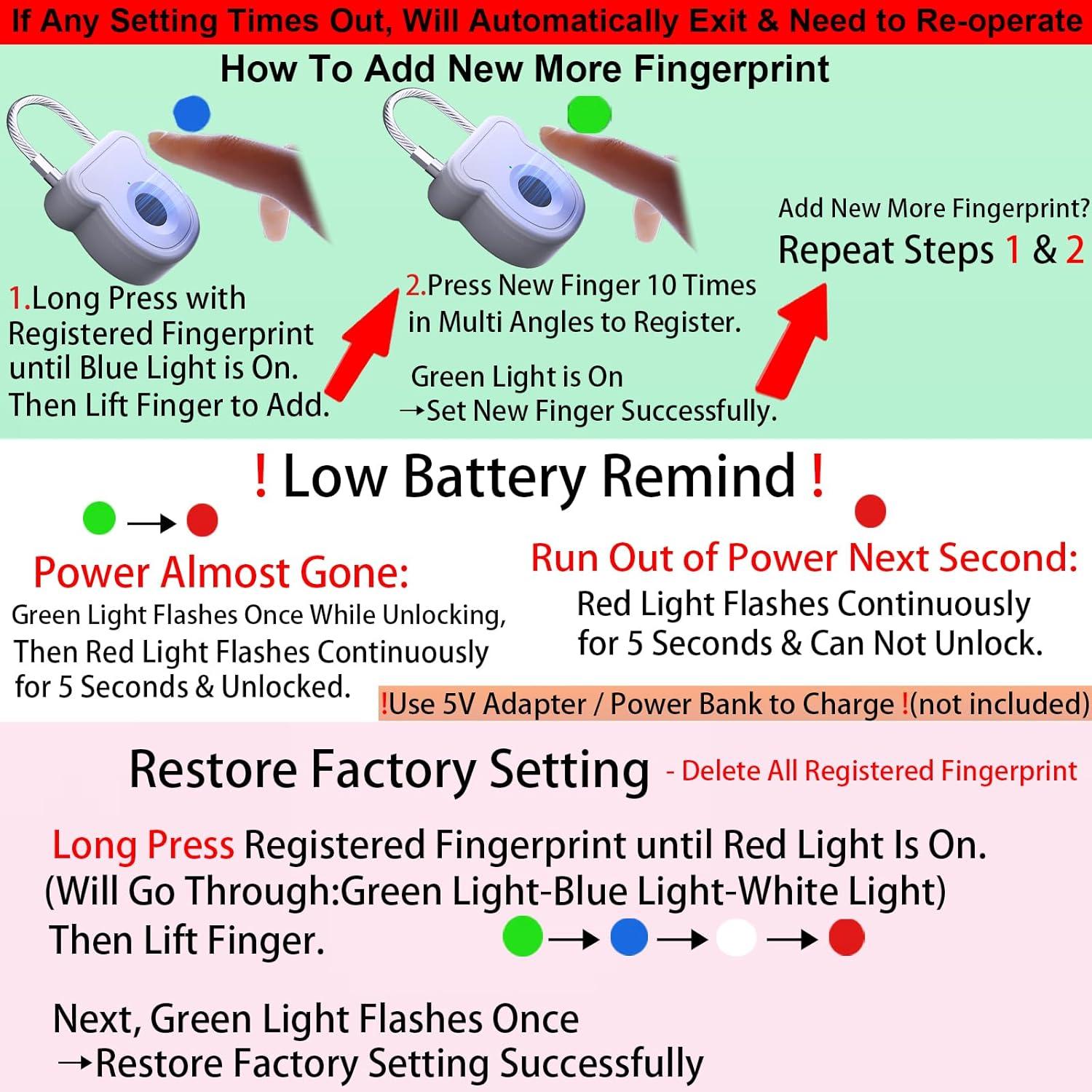 If Any Setting Times Out, Will Automatically Exit & Need to Re-operate

How To Add New More Fingerprint

1.Long Press with Registered Fingerprint until Blue Light is On. Then Lift Finger to Add.

2.Press New Finger 10 Times in Multi Angles to Register.

Green Light is On
→Set New Finger Successfully.

Add New More Fingerprint?
Repeat Steps 1 & 2

! Low Battery Remind !

Power Almost Gone:
Green Light Flashes Once While Unlocking, Then Red Light Flashes Continuously for 5 Seconds & Unlocked.

Run Out of Power Next Second:
Red Light Flashes Continuously for 5 Seconds & Can Not Unlock.

!Use 5V Adapter / Power Bank to Charge !(not included)

Restore Factory Setting - Delete All Registered Fingerprint

Long Press Registered Fingerprint until Red Light Is On.
(Will Go Through:Green Light-Blue Light-White Light)
Then Lift Finger.

Next, Green Light Flashes Once
→Restore Factory Setting Successfully