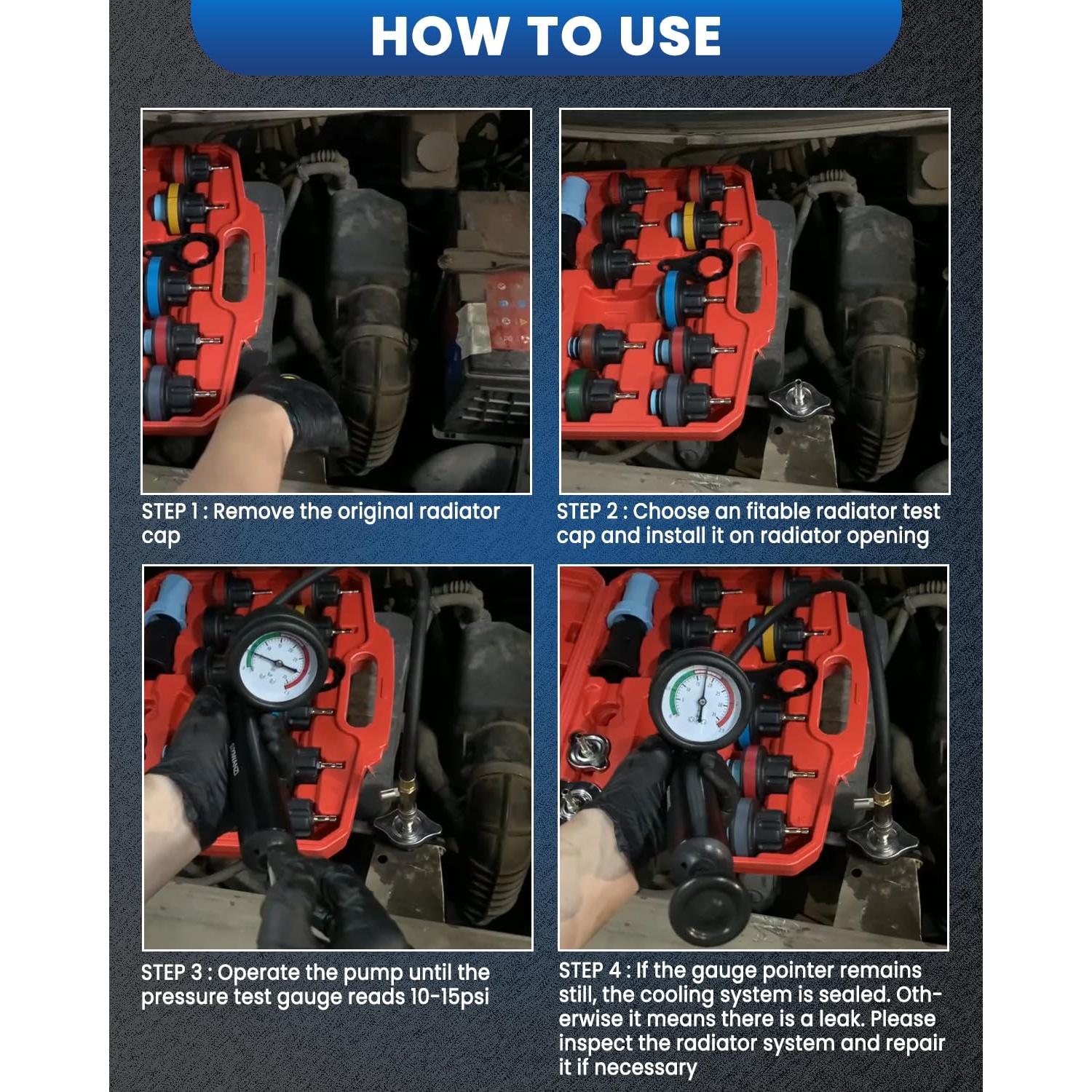 HOW TO USE

STEP 1 : Remove the original radiator cap

STEP 2 : Choose an fitable radiator test cap and install it on radiator opening

STEP 3 : Operate the pump until the pressure test gauge reads 10-15psi

STEP 4 : If the gauge pointer remains still, the cooling system is sealed. Otherwise it means there is a leak. Please inspect the radiator system and repair it if necessary