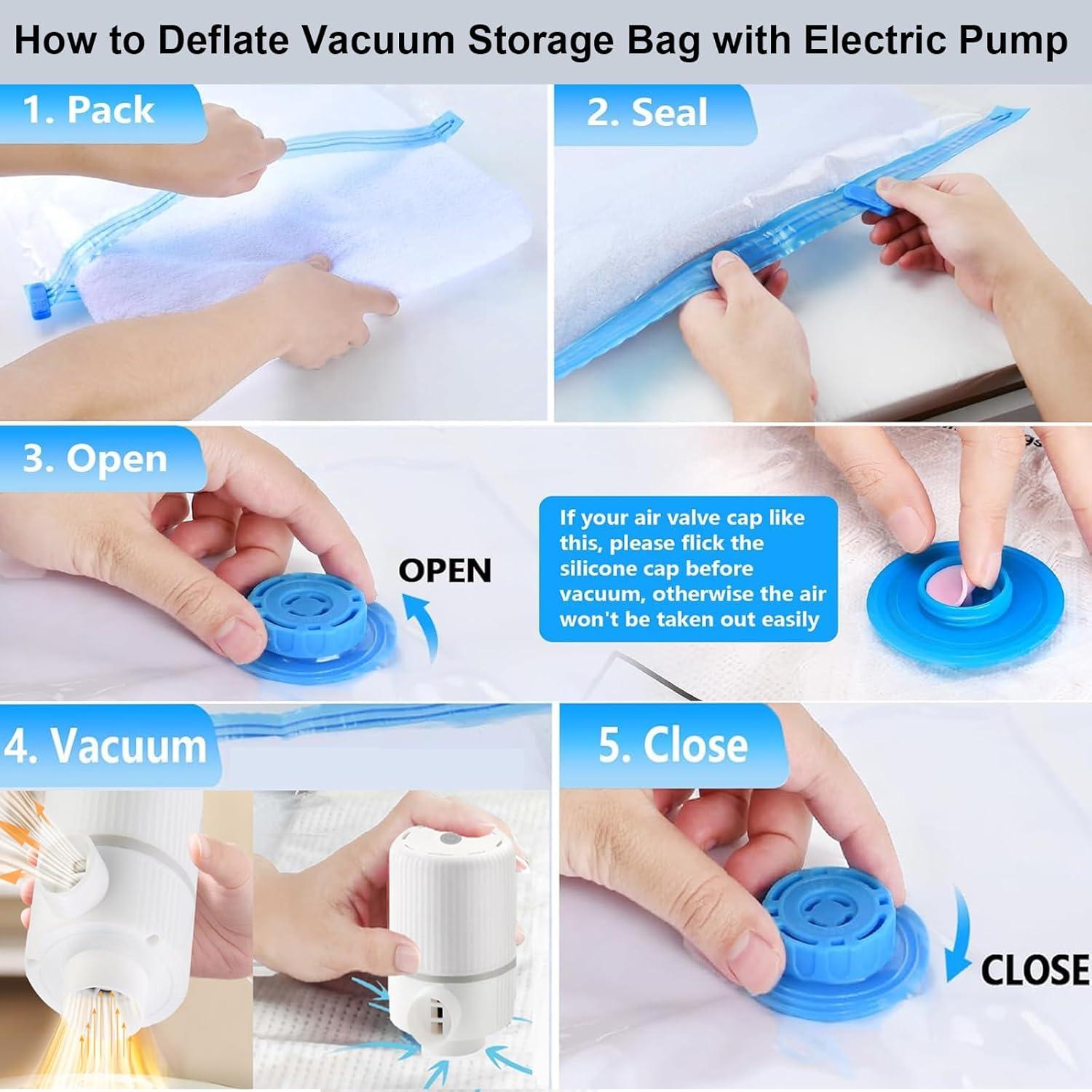 How to Deflate Vacuum Storage Bag with Electric Pump

1. Pack

2. Seal

3. Open

OPEN

If your air valve cap like this, please flick the silicone cap before vacuum, otherwise the air won't be taken out easily

4. Vacuum

5. Close

CLOSE