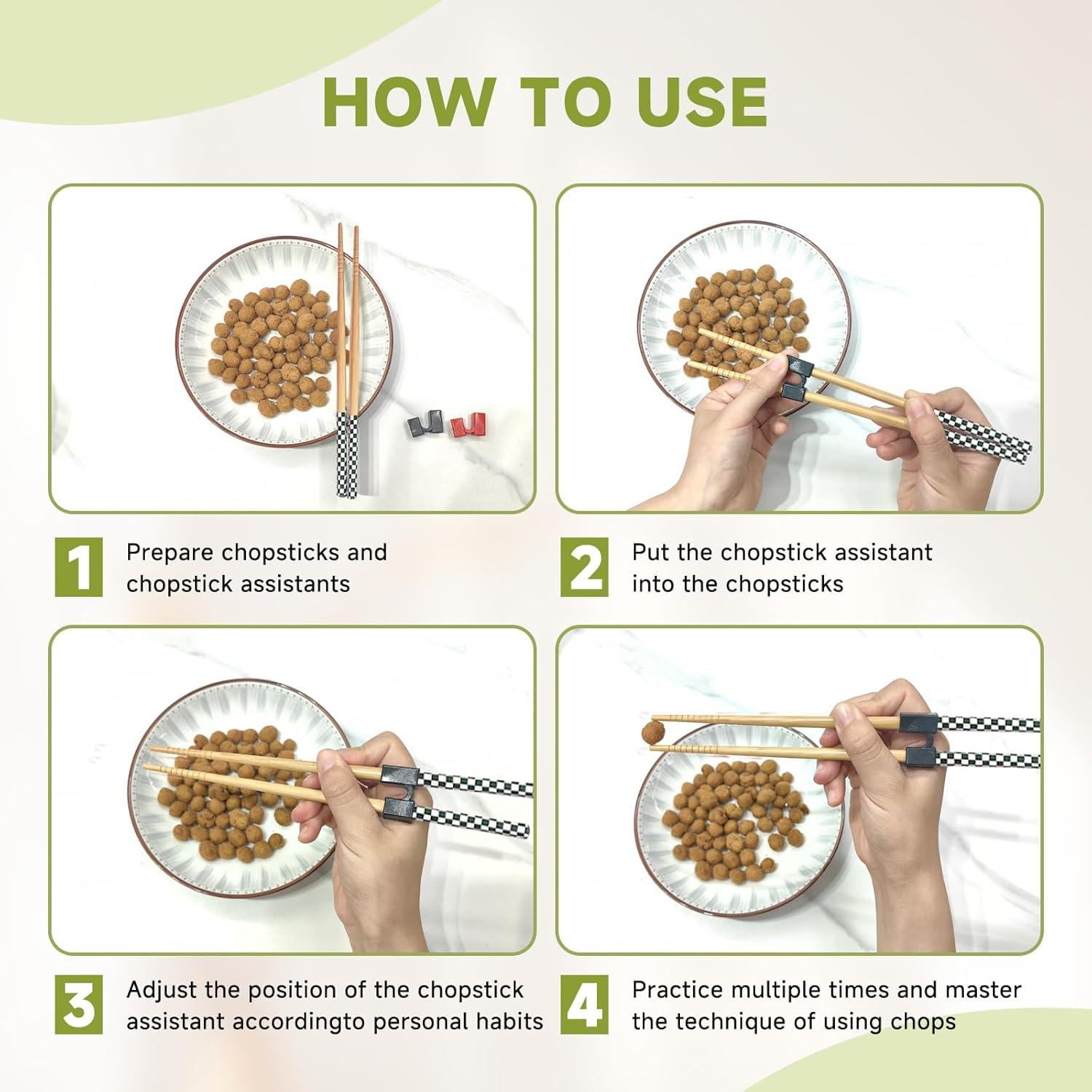 HOW TO USE

1 Prepare chopsticks and chopstick assistants

2 Put the chopstick assistant into the chopsticks

3 Adjust the position of the chopstick assistant accordingto personal habits

4 Practice multiple times and master the technique of using chops