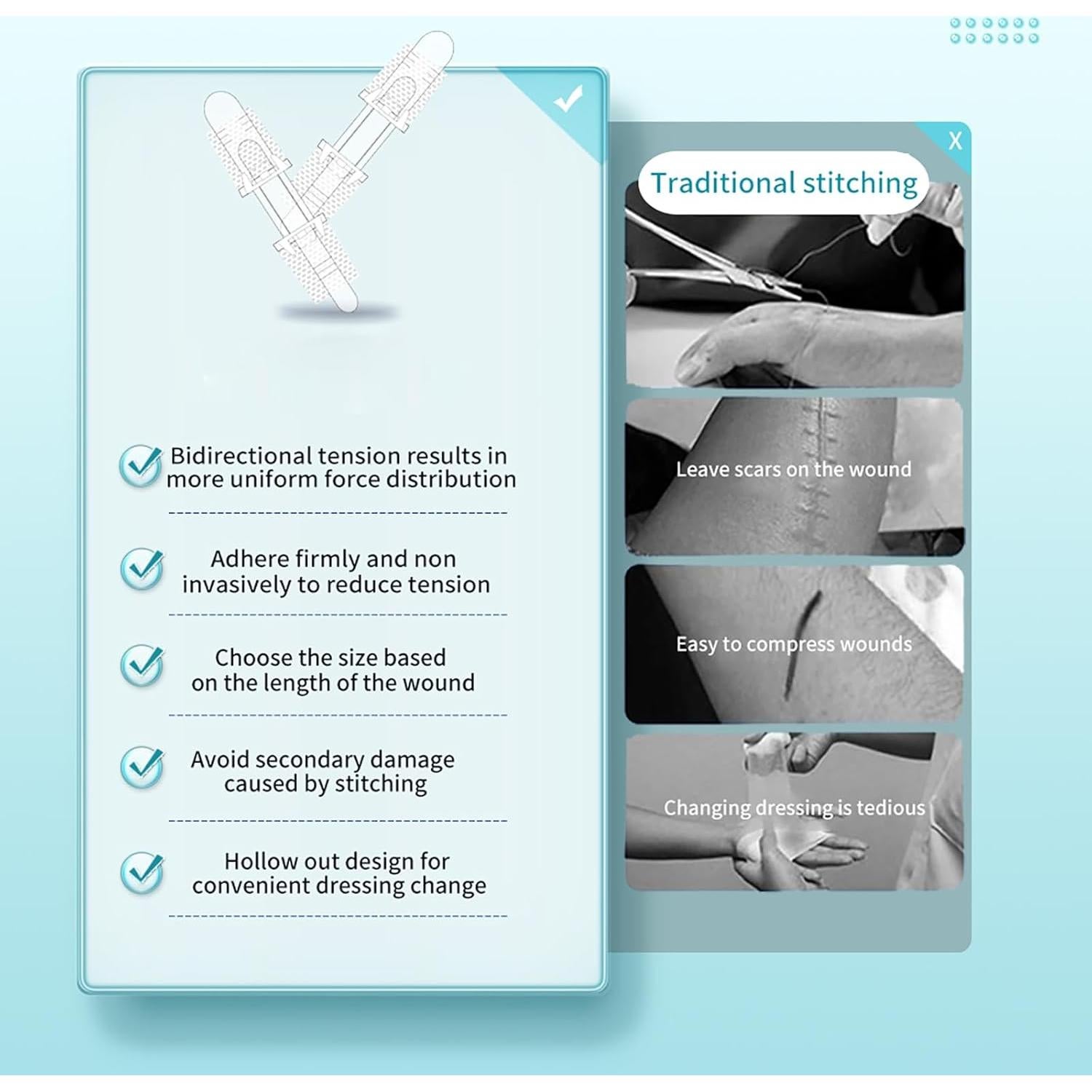 Bidirectional tension results in more uniform force distribution

Adhere firmly and non invasively to reduce tension

Choose the size based on the length of the wound

Avoid secondary damage caused by stitching

Hollow out design for convenient dressing change

X

Traditional stitching

Leave scars on the wound

Easy to compress wounds

Changing dressing is tedious