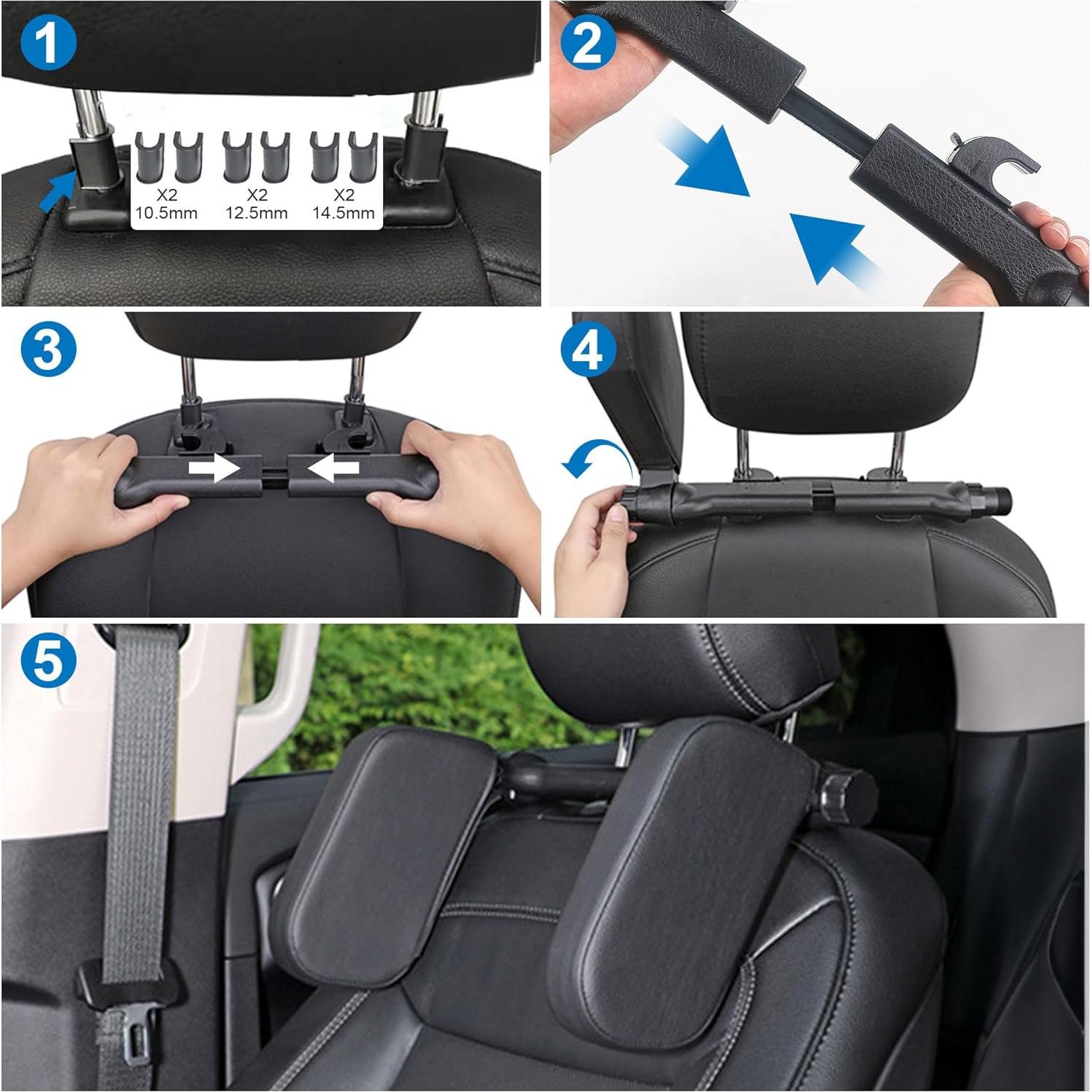 1

X2
10.5mm

X2
12.5mm

X2
14.5mm

2

3

4

5