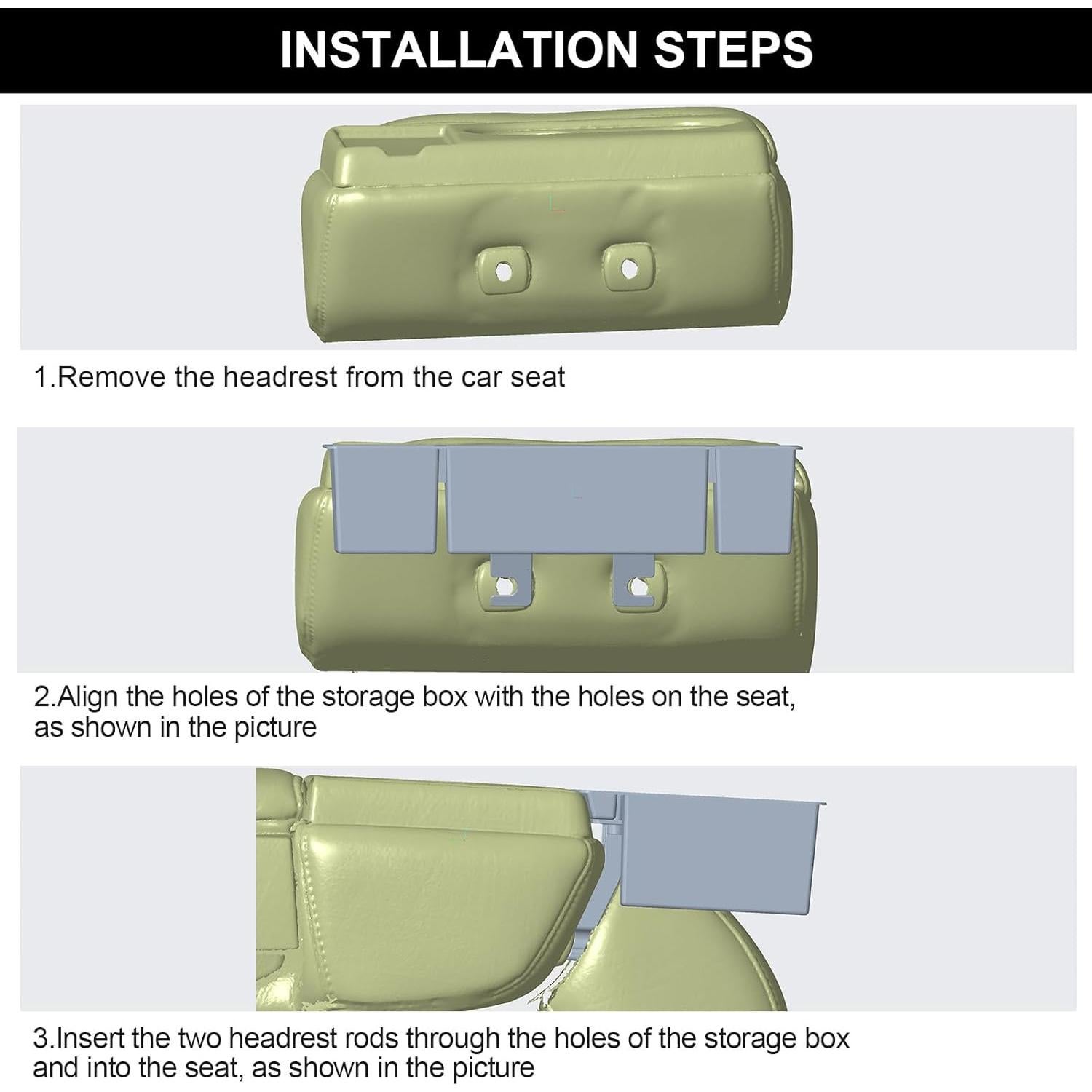 INSTALLATION STEPS

1.Remove the headrest from the car seat

2.Align the holes of the storage box with the holes on the seat, as shown in the picture

3.Insert the two headrest rods through the holes of the storage box and into the seat, as shown in the picture