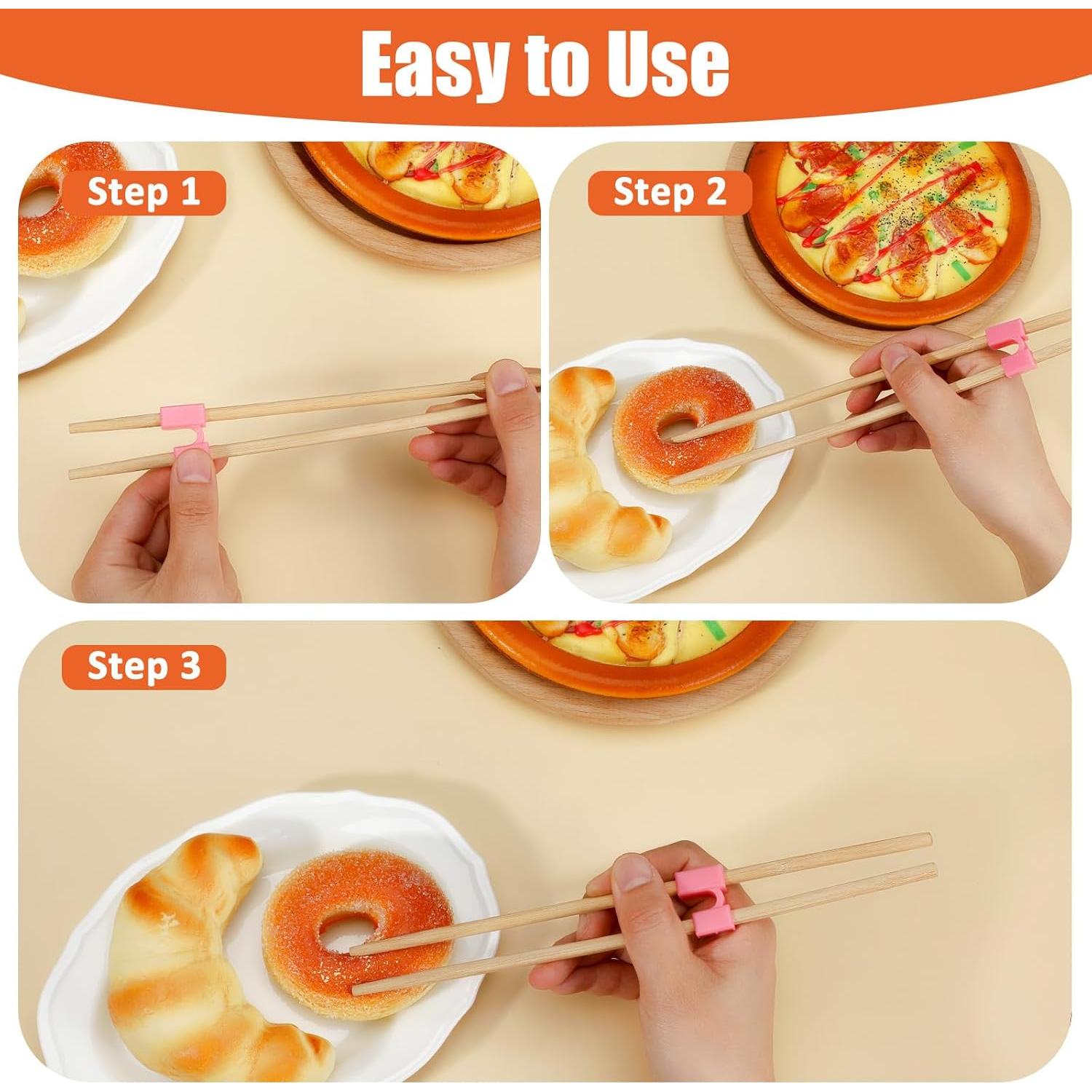 Easy to Use

Step 1

Step 2

Step 3