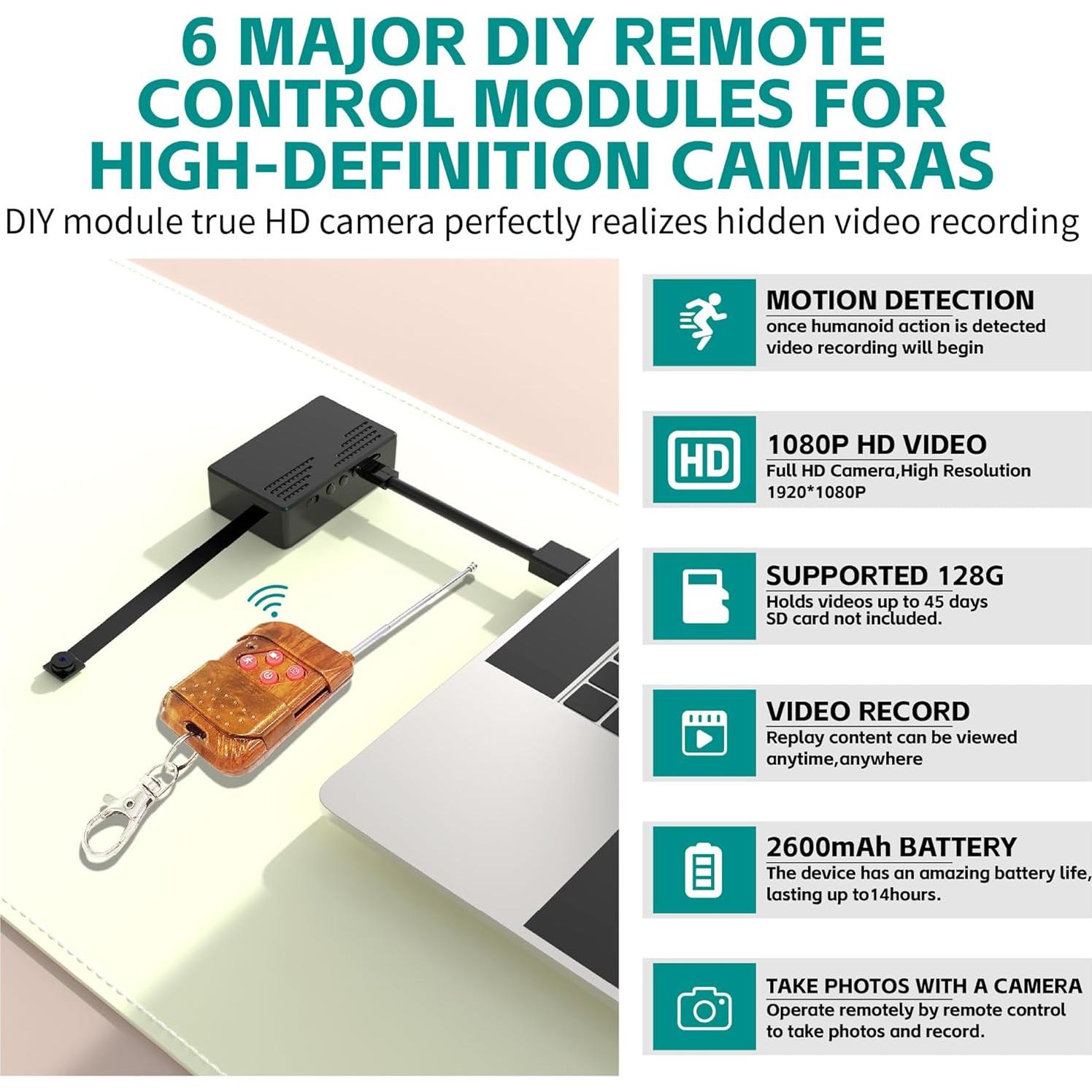 6 MAJOR DIY REMOTE CONTROL MODULES FOR HIGH-DEFINITION CAMERAS

DIY module true HD camera perfectly realizes hidden video recording

MOTION DETECTION
once humanoid action is detected video recording will begin

HD

1080P HD VIDEO
Full HD Camera,High Resolution 1920*1080P

SUPPORTED 128G
Holds videos up to 45 days SD card not included.

VIDEO RECORD
Replay content can be viewed anytime,anywhere

2600mAh BATTERY
The device has an amazing battery life, lasting up to14hours.

TAKE PHOTOS WITH A CAMERA
Operate remotely by remote control to take photos and record.