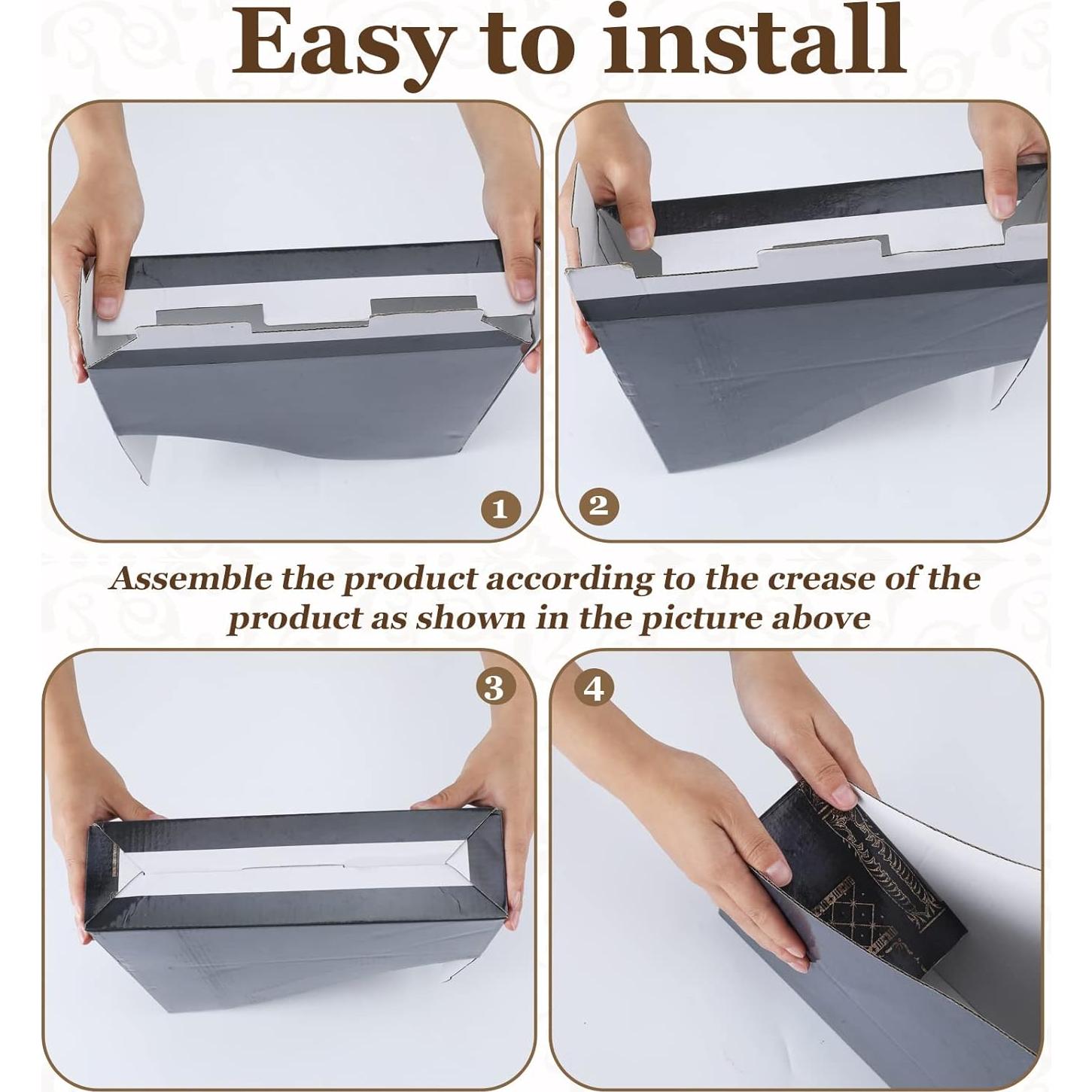 Easy to install

1

2

Assemble the product according to the crease of the product as shown in the picture above

3

4