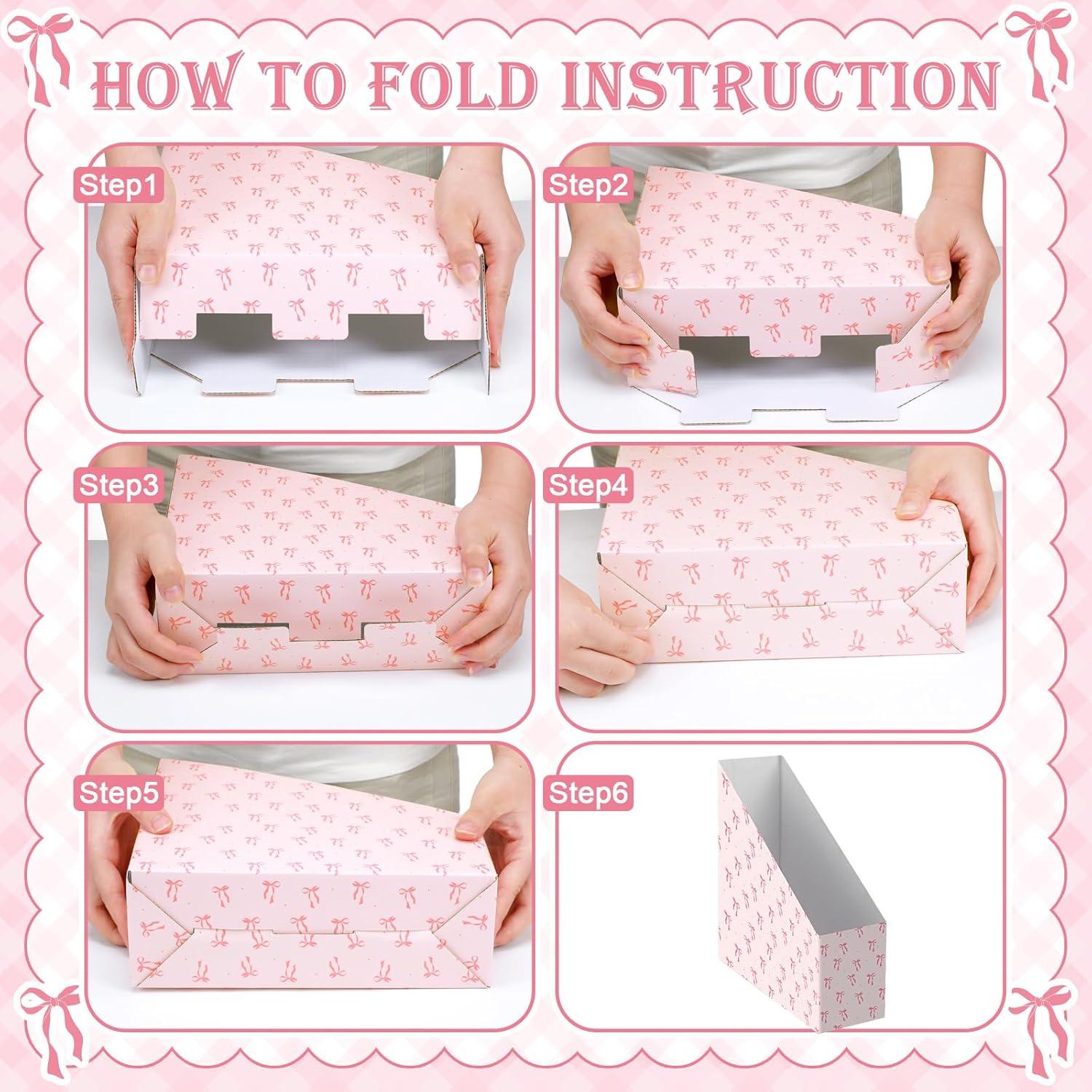 HOW TO FOLD INSTRUCTION

Step1

Step2

Step3

Step4

Step5

Step6