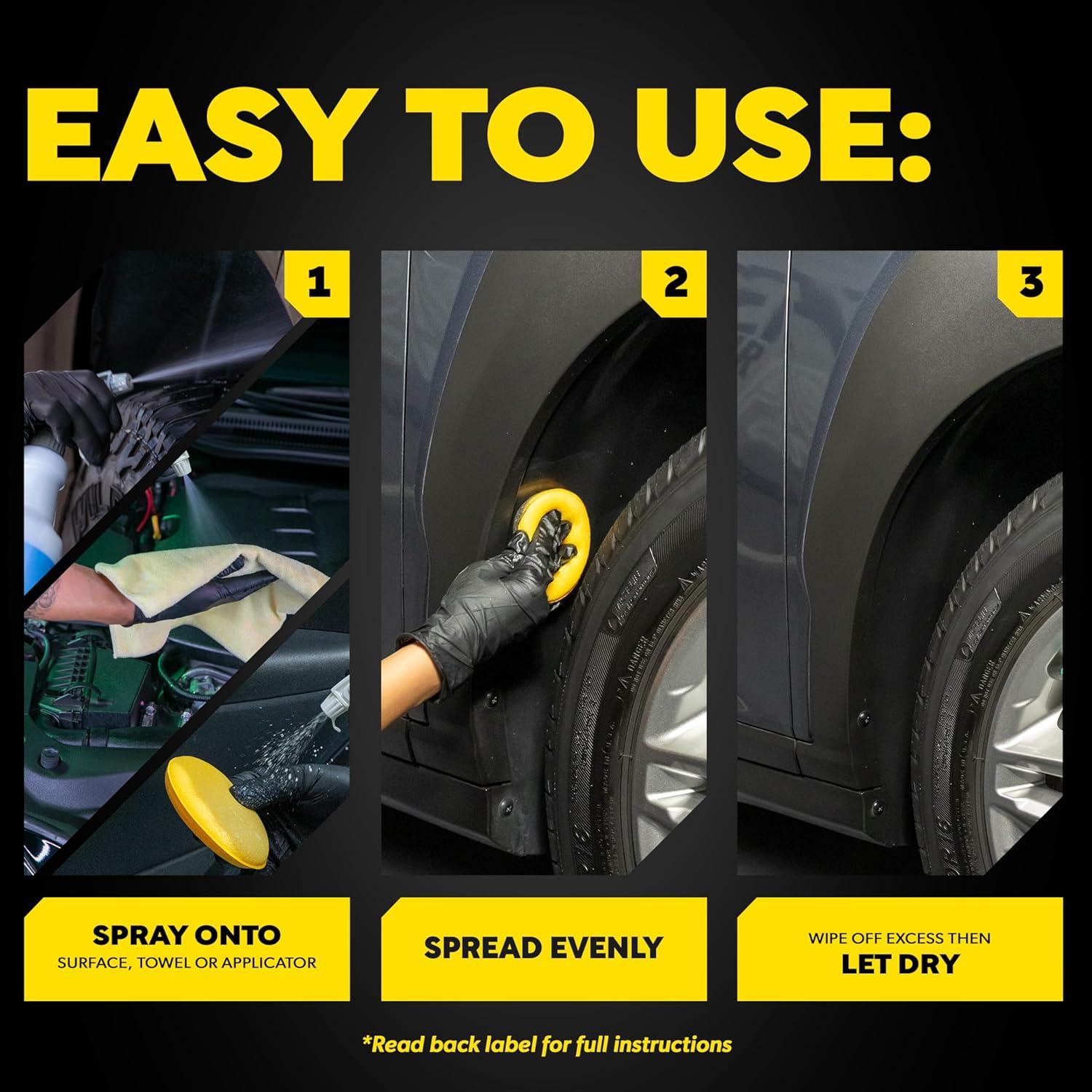 EASY TO USE:

1

2

3

SPRAY ONTO
SURFACE, TOWEL OR APPLICATOR

SPREAD EVENLY

WIPE OFF EXCESS THEN
LET DRY

*Read back label for full instructions