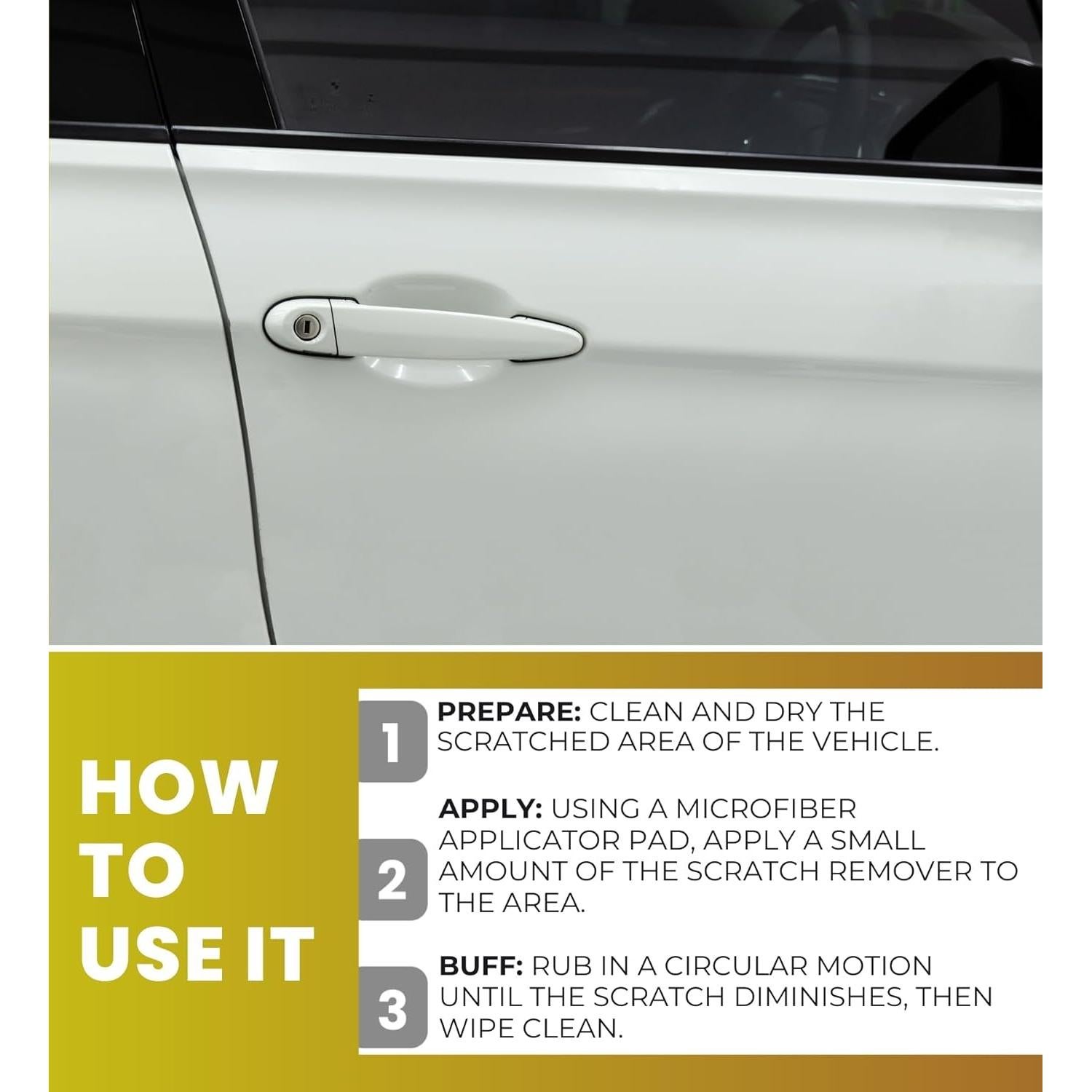 HOW TO USE IT

1 PREPARE: CLEAN AND DRY THE SCRATCHED AREA OF THE VEHICLE.

2 APPLY: USING A MICROFIBER APPLICATOR PAD, APPLY A SMALL AMOUNT OF THE SCRATCH REMOVER TO THE AREA.

3 BUFF: RUB IN A CIRCULAR MOTION UNTIL THE SCRATCH DIMINISHES, THEN WIPE CLEAN.