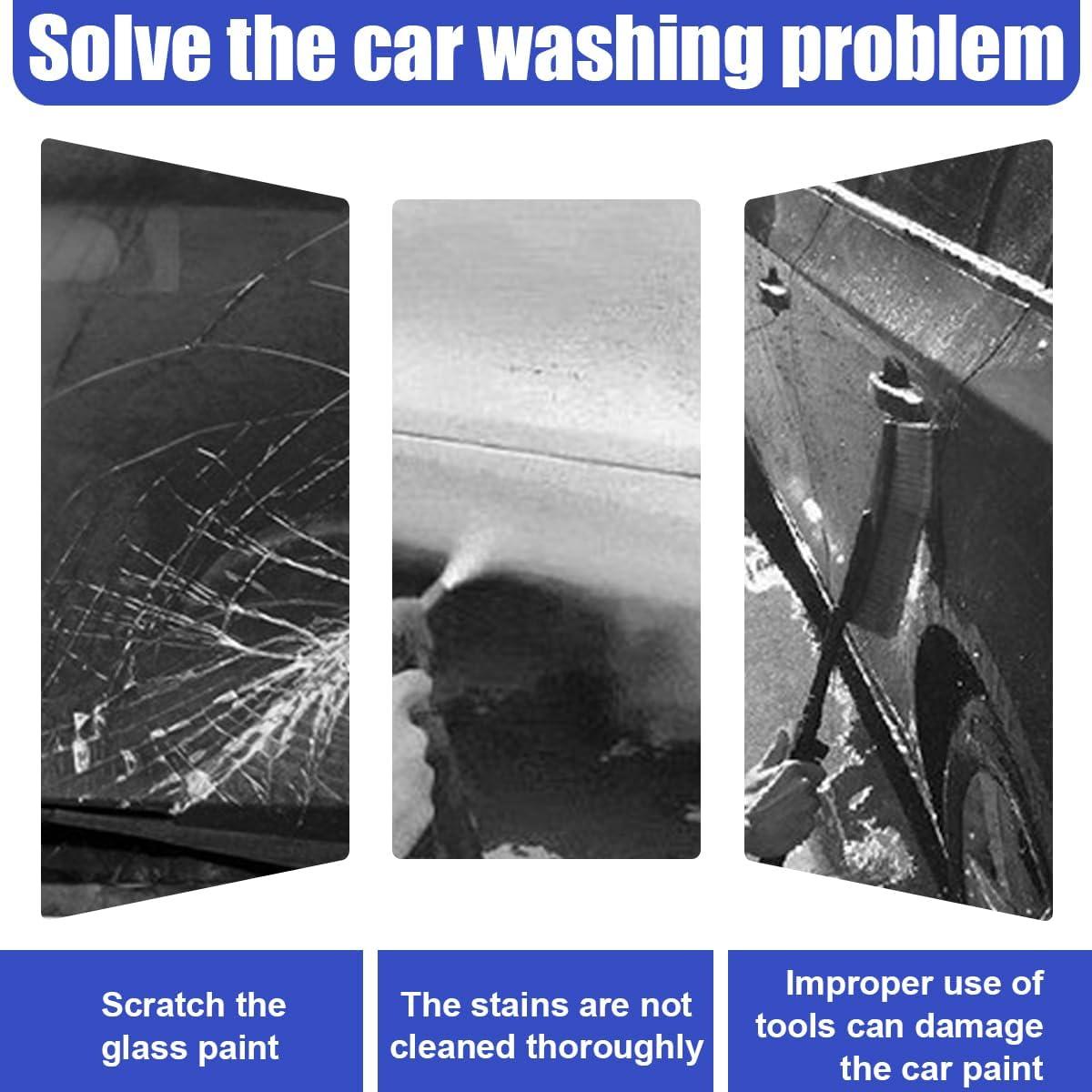 Solve the car washing problem

Scratch the glass paint

The stains are not cleaned thoroughly

Improper use of tools can damage the car paint