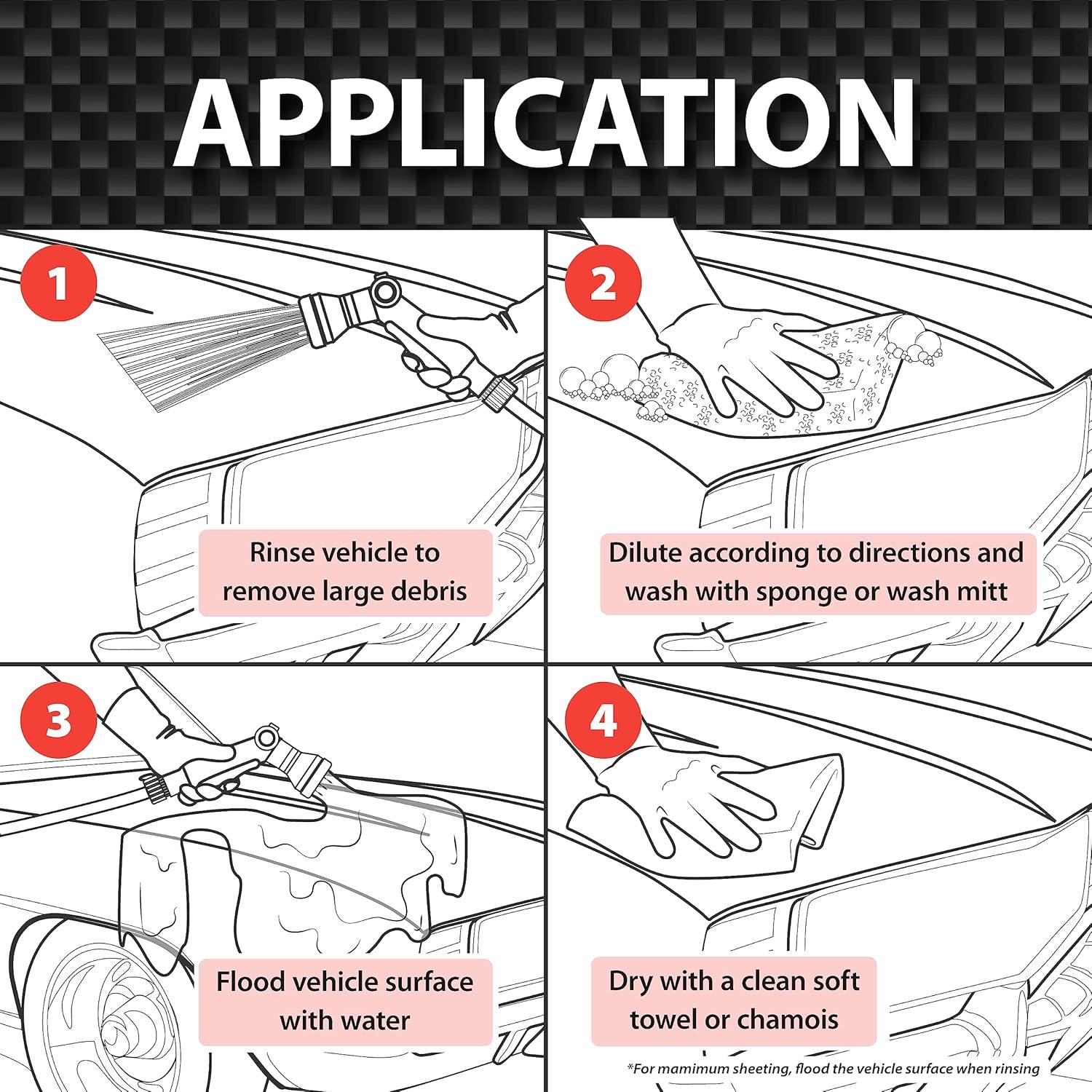 APPLICATION

1

Rinse vehicle to remove large debris

2

Dilute according to directions and wash with sponge or wash mitt

3

Flood vehicle surface with water

4

Dry with a clean soft towel or chamois

*For mamimum sheeting, flood the vehicle surface when rinsing