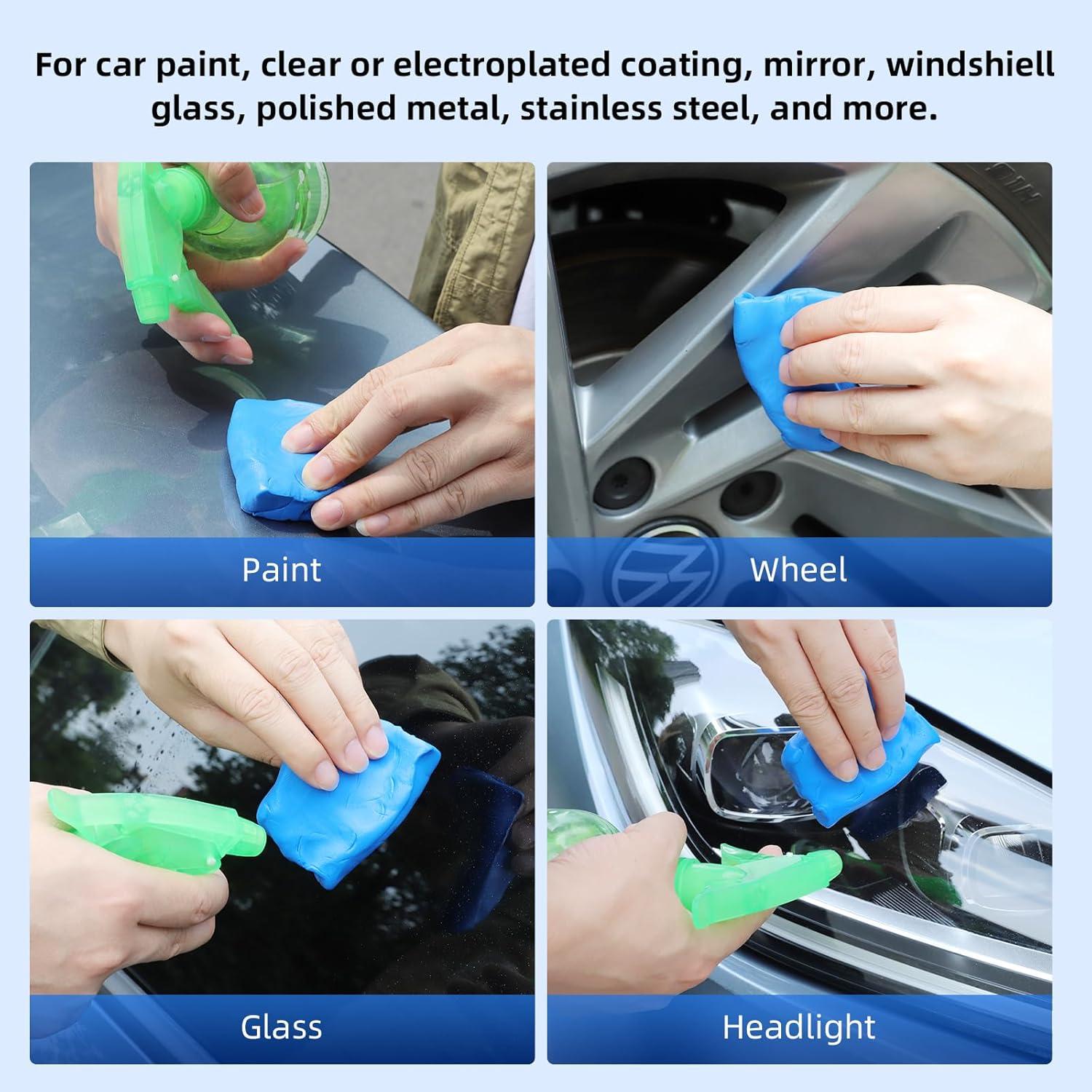 For car paint, clear or electroplated coating, mirror, windshiell glass, polished metal, stainless steel, and more.

Paint

Wheel

Glass

Headlight