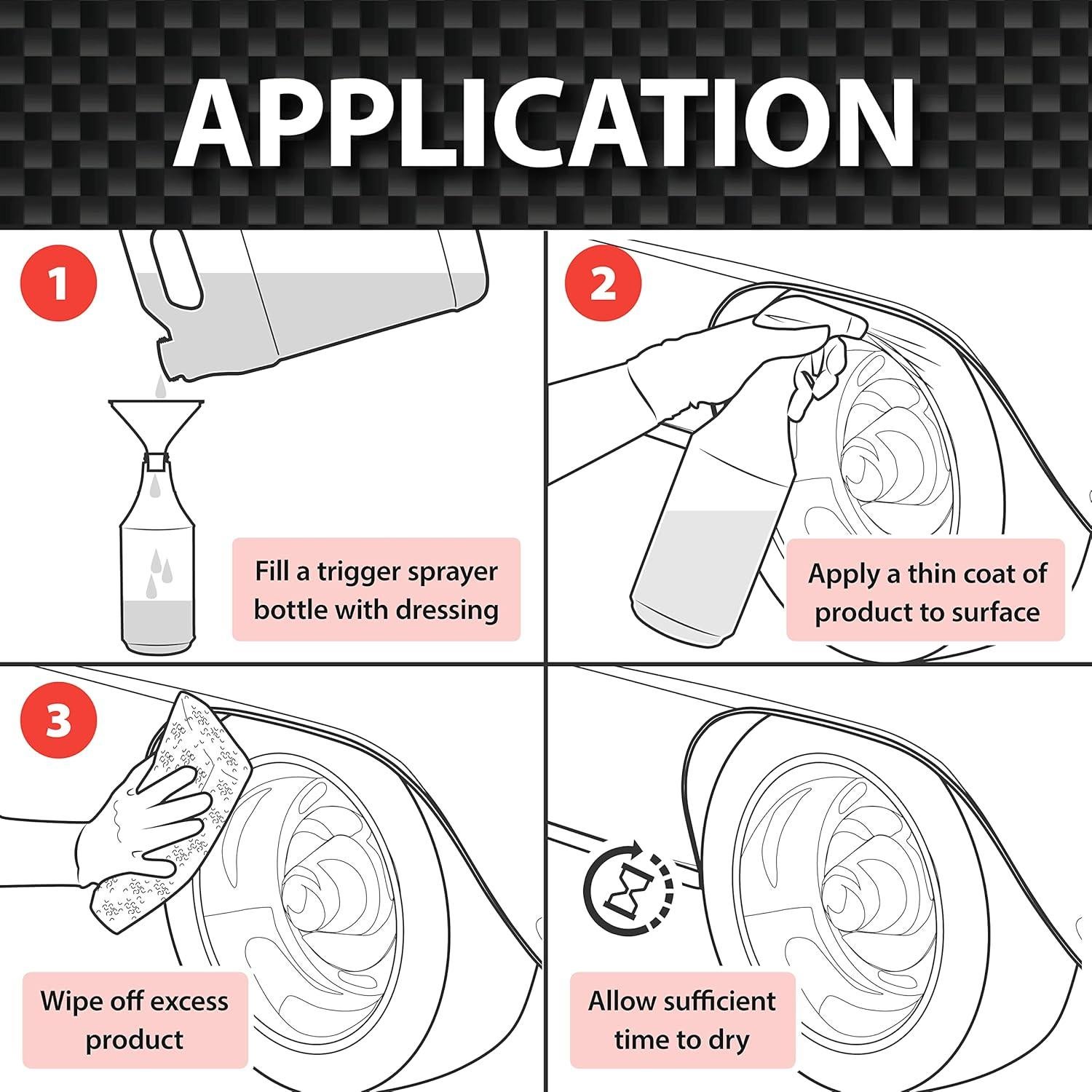 APPLICATION

1

Fill a trigger sprayer bottle with dressing

2

Apply a thin coat of product to surface

3

Wipe off excess product

Allow sufficient time to dry