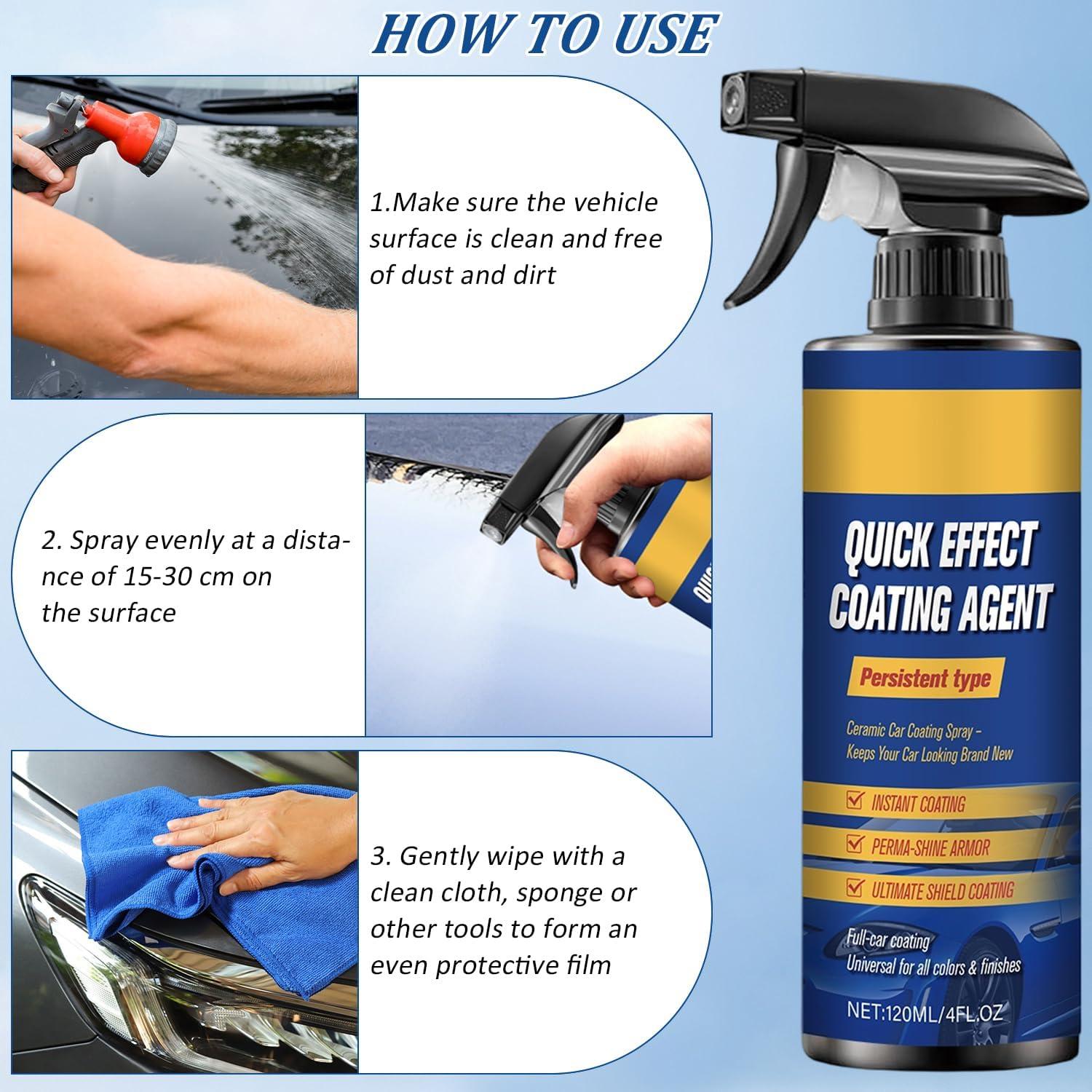 HOW TO USE

1.Make sure the vehicle surface is clean and free of dust and dirt

2. Spray evenly at a distance of 15-30 cm on the surface

3. Gently wipe with a clean cloth, sponge or other tools to form an even protective film

QUICK EFFECT COATING AGENT

Persistent type

Ceramic Car Coating Spray – Keeps Your Car Looking Brand New

INSTANT COATING

PERMA-SHINE ARMOR

ULTIMATE SHIELD COATING

Full-car coating
Universal for all colors & finishes

NET:120ML/4FL.OZ