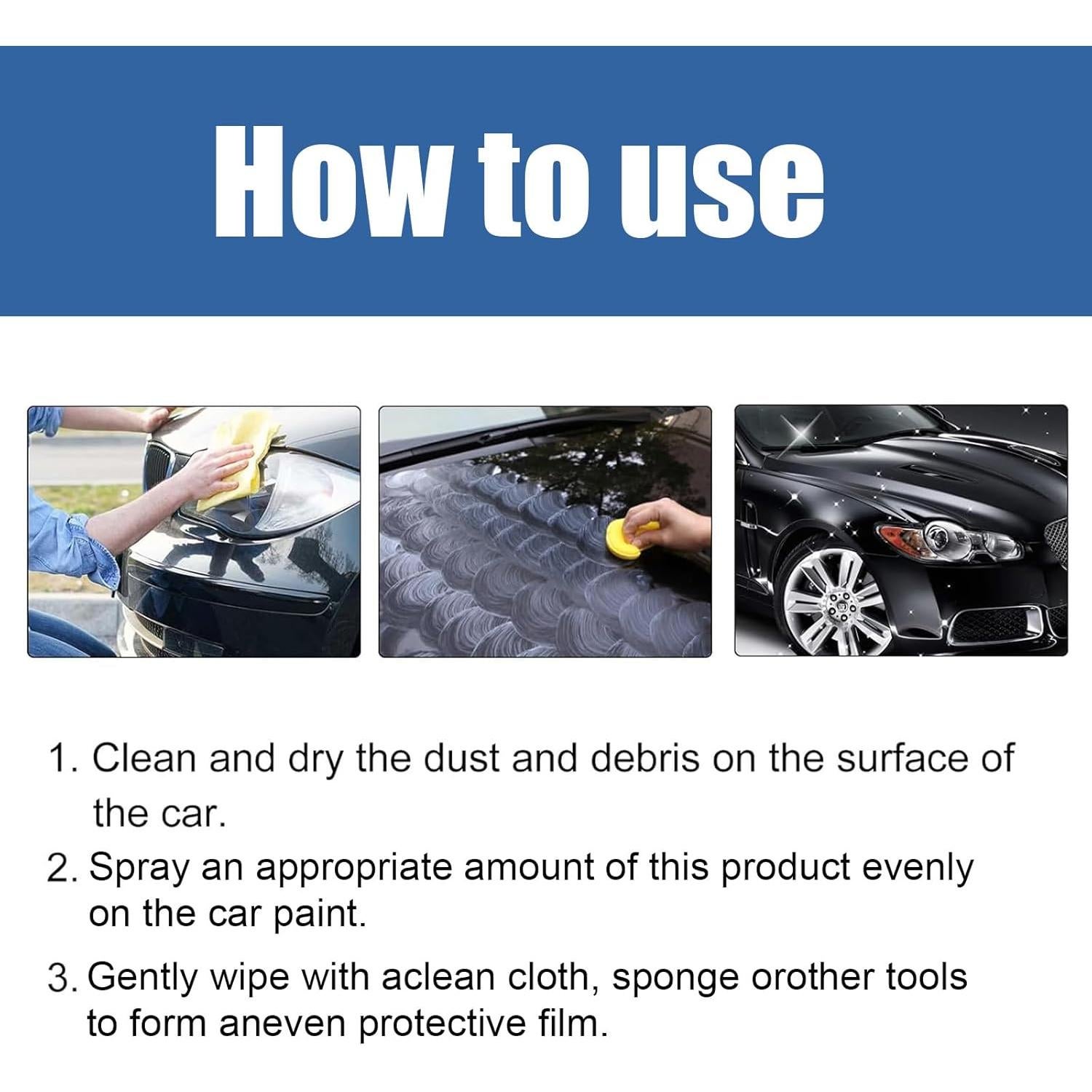 How to use

1. Clean and dry the dust and debris on the surface of the car.

2. Spray an appropriate amount of this product evenly on the car paint.

3. Gently wipe with aclean cloth, sponge orother tools to form aneven protective film.