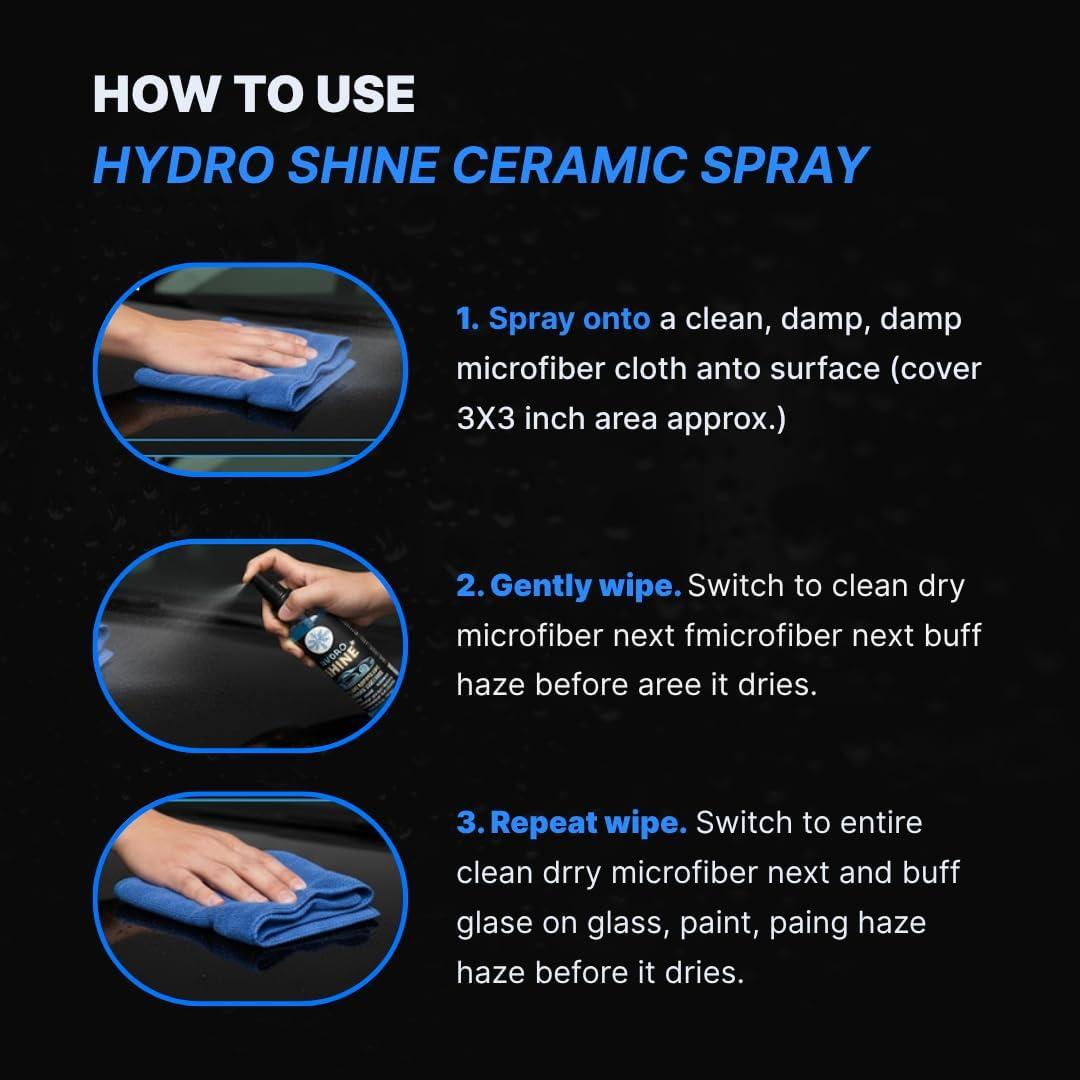 HOW TO USE
HYDRO SHINE CERAMIC SPRAY

1. Spray onto a clean, damp, damp microfiber cloth anto surface (cover 3X3 inch area approx.)

HYDRO SHINE

2. Gently wipe. Switch to clean dry microfiber next fmicrofiber next buff haze before aree it dries.

3. Repeat wipe. Switch to entire clean drry microfiber next and buff glase on glass, paint, paing haze haze before it dries.