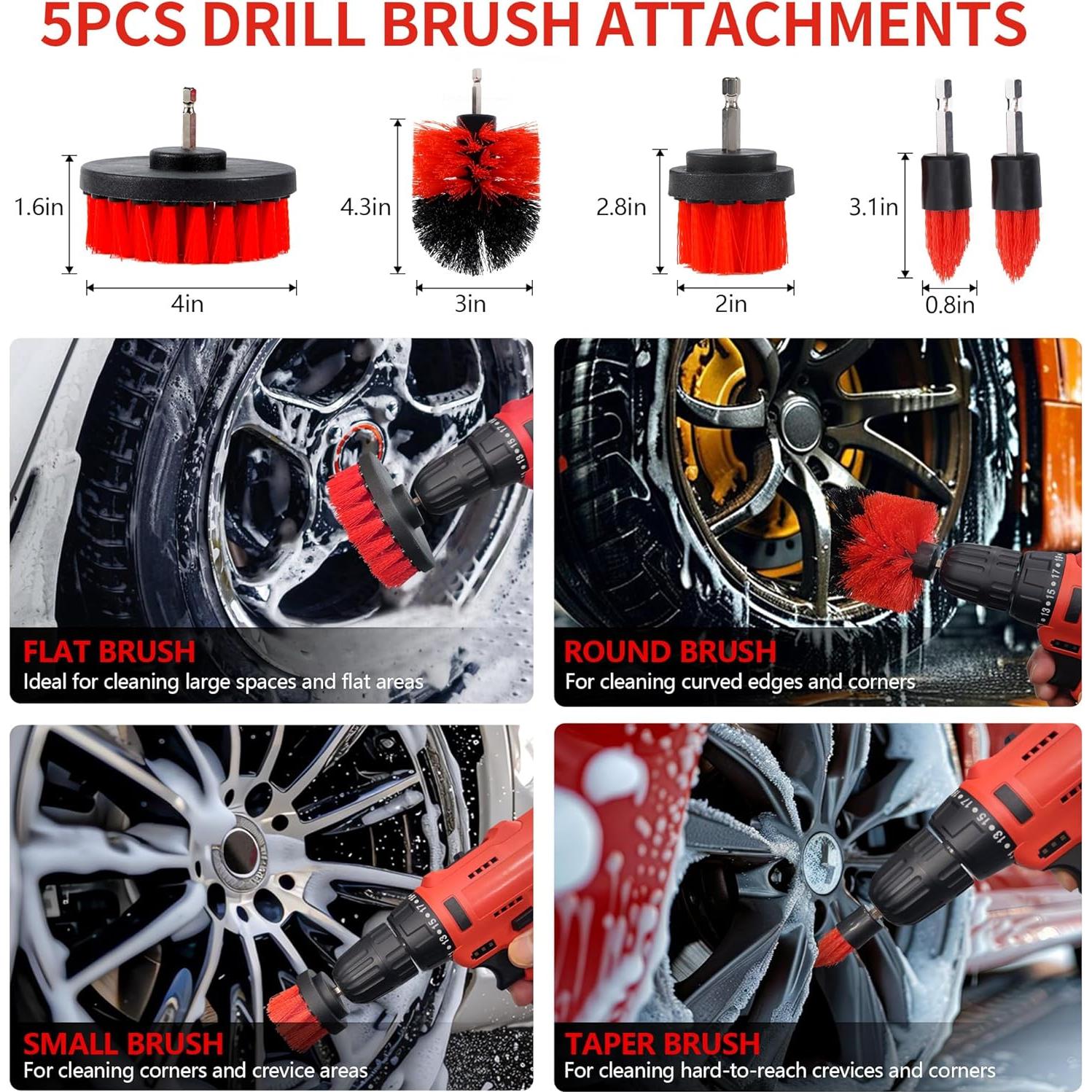 5PCS DRILL BRUSH ATTACHMENTS

1.6in
4in
4.3in
3in
2.8in
2in
3.1in
0.8in

FLAT BRUSH
Ideal for cleaning large spaces and flat areas

ROUND BRUSH
For cleaning curved edges and corners

SMALL BRUSH
For cleaning corners and crevice areas

TAPER BRUSH
For cleaning hard-to-reach crevices and corners