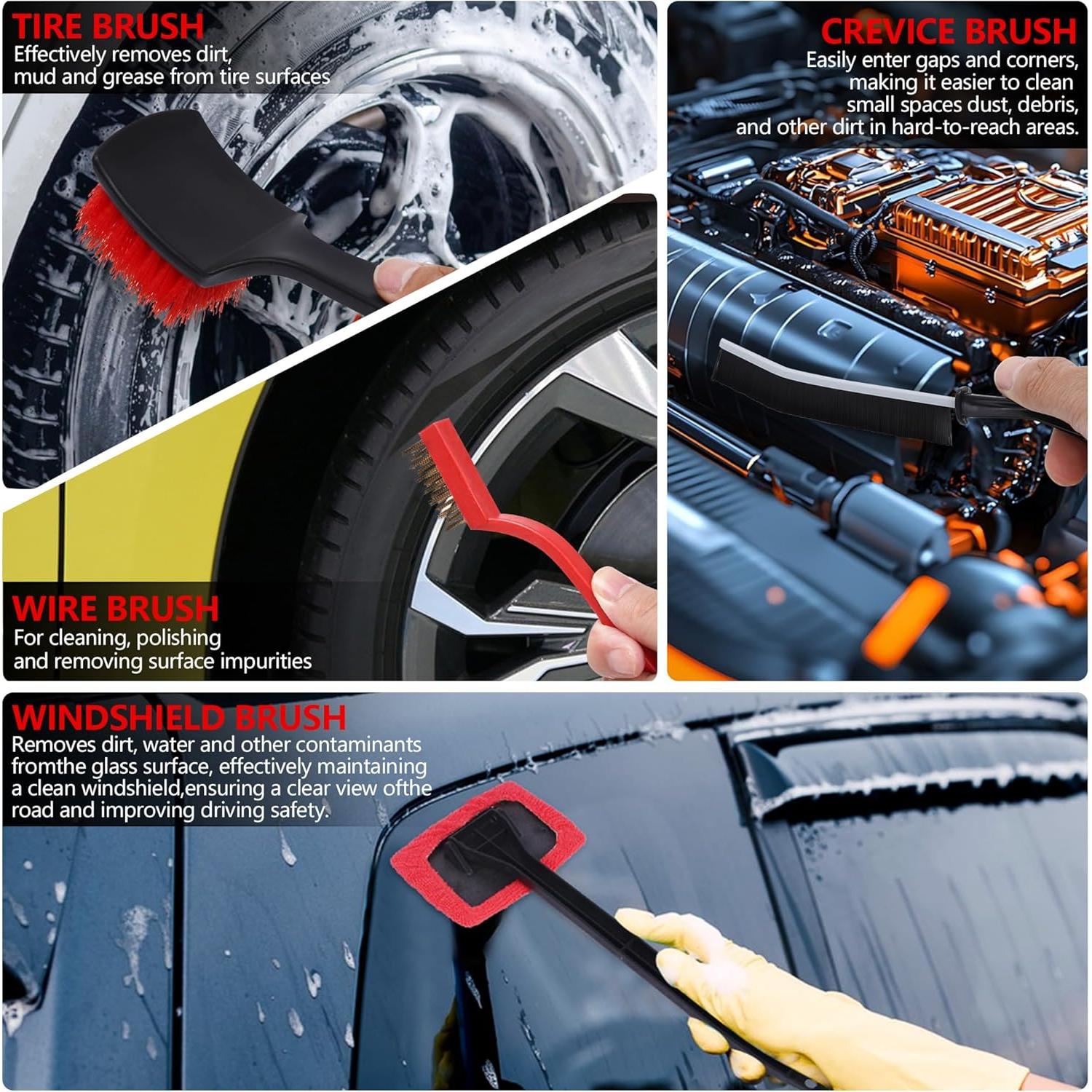 TIRE BRUSH
Effectively removes dirt, mud and grease from tire surfaces

CREVICE BRUSH
Easily enter gaps and corners, making it easier to clean small spaces dust, debris, and other dirt in hard-to-reach areas.

WIRE BRUSH
For cleaning, polishing and removing surface impurities

WINDSHIELD BRUSH
Removes dirt, water and other contaminants fromthe glass surface, effectively maintaining a clean windshield,ensuring a clear view ofthe road and improving driving safety.