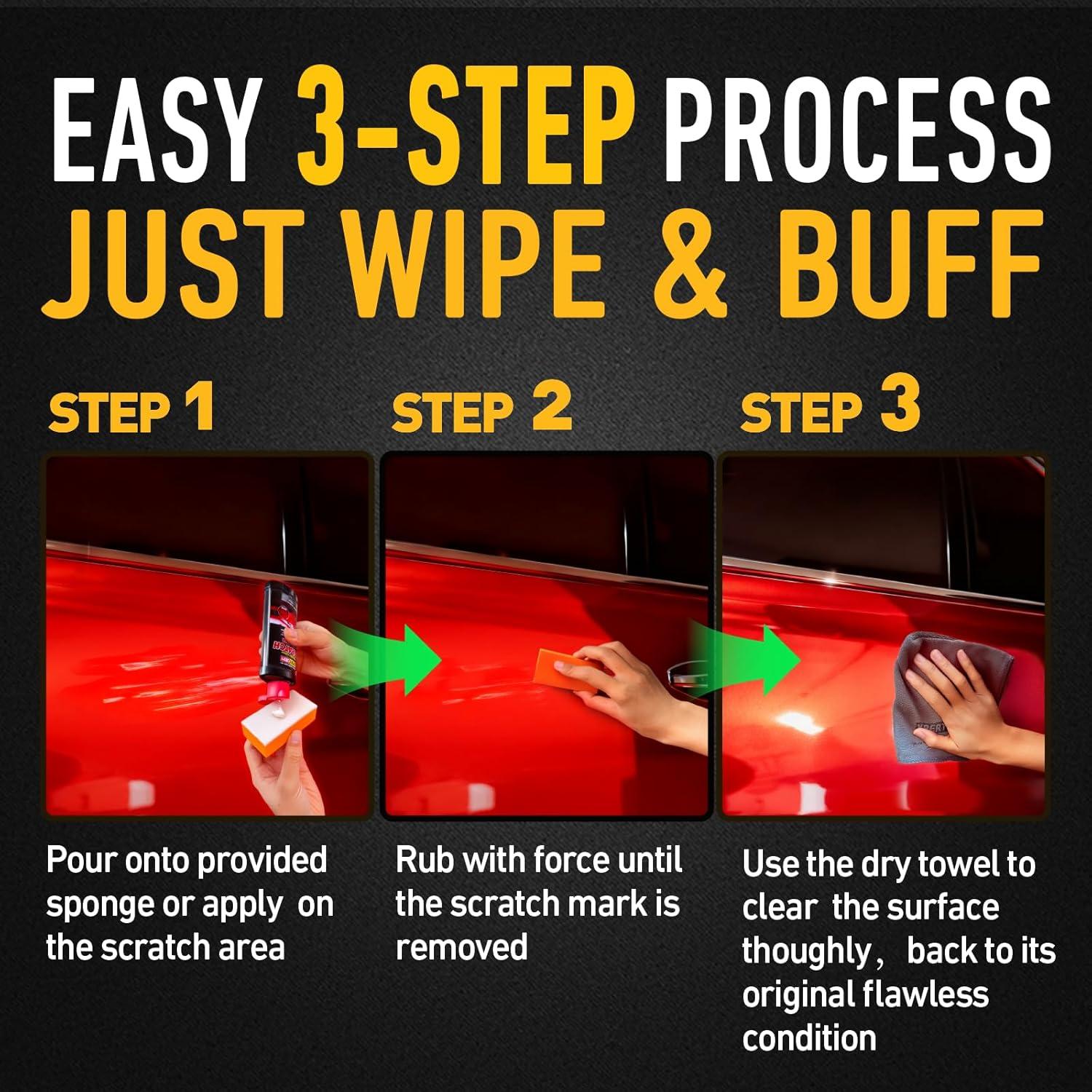 EASY 3-STEP PROCESS
JUST WIPE & BUFF

STEP 1

Pour onto provided sponge or apply on the scratch area

STEP 2

Rub with force until the scratch mark is removed

STEP 3

Use the dry towel to clear the surface thoughly, back to its original flawless condition