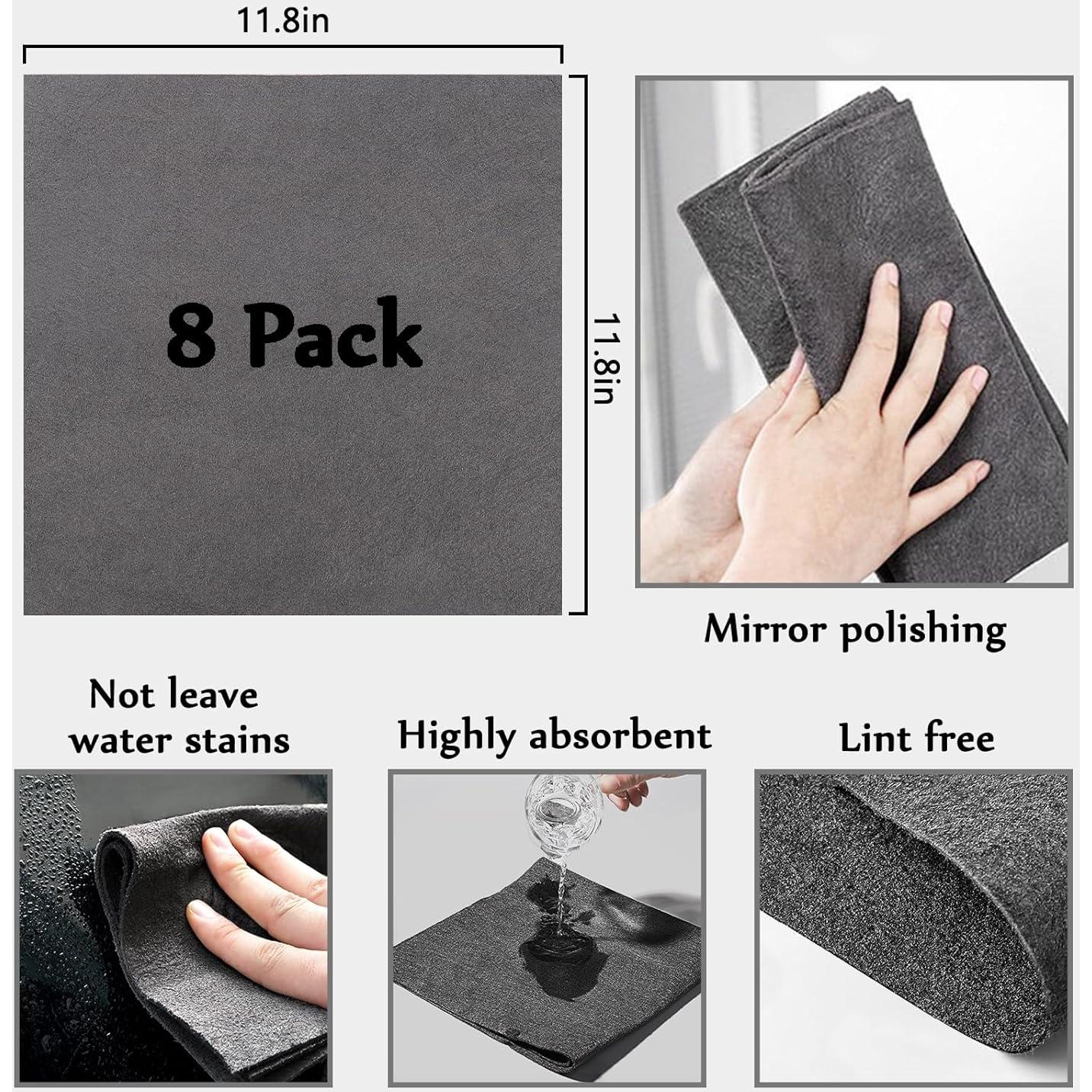 11.8in

8 Pack

11.8in

Mirror polishing

Not leave water stains

Highly absorbent

Lint free