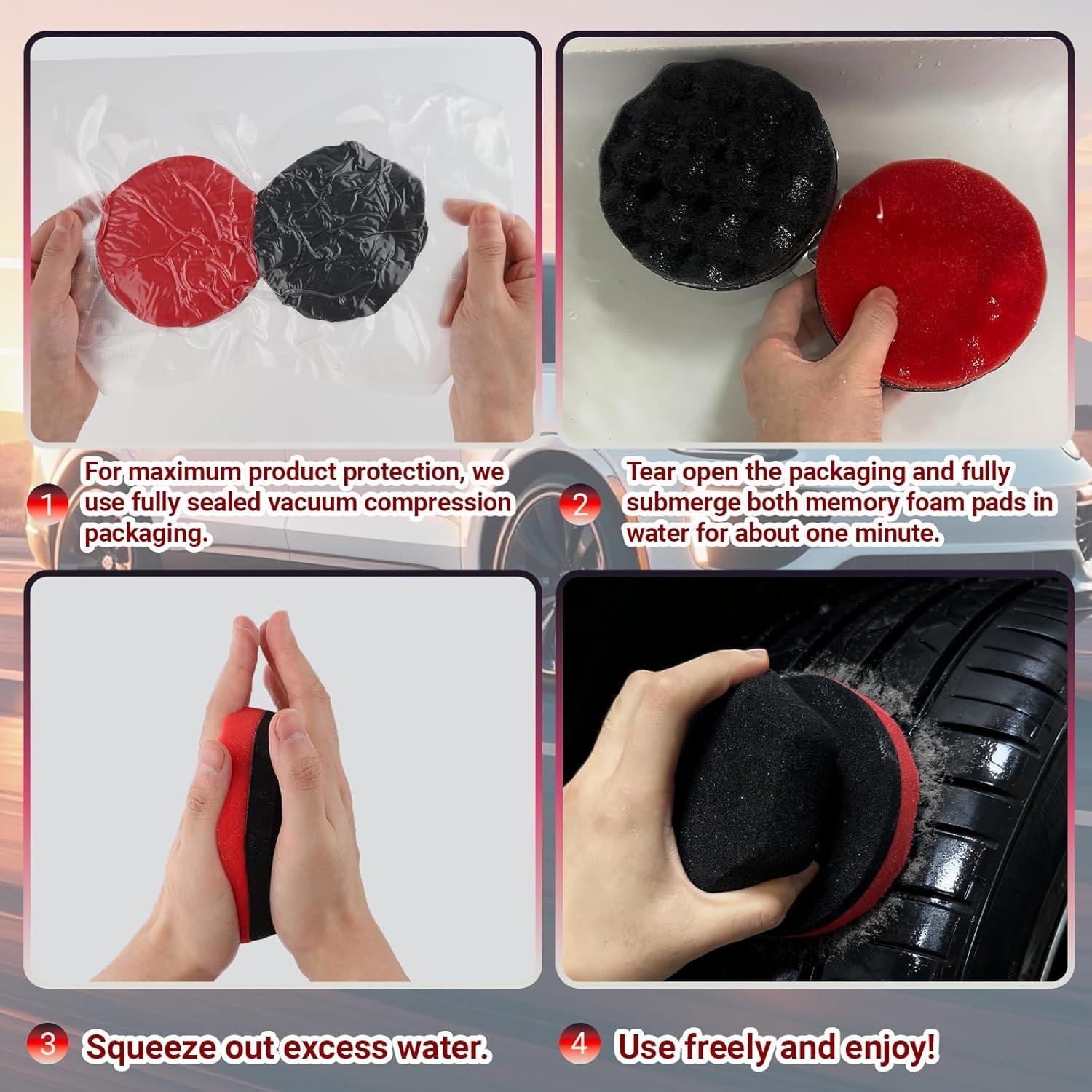 1 For maximum product protection, we use fully sealed vacuum compression packaging.

2 Tear open the packaging and fully submerge both memory foam pads in water for about one minute.

3 Squeeze out excess water.

4 Use freely and enjoy!