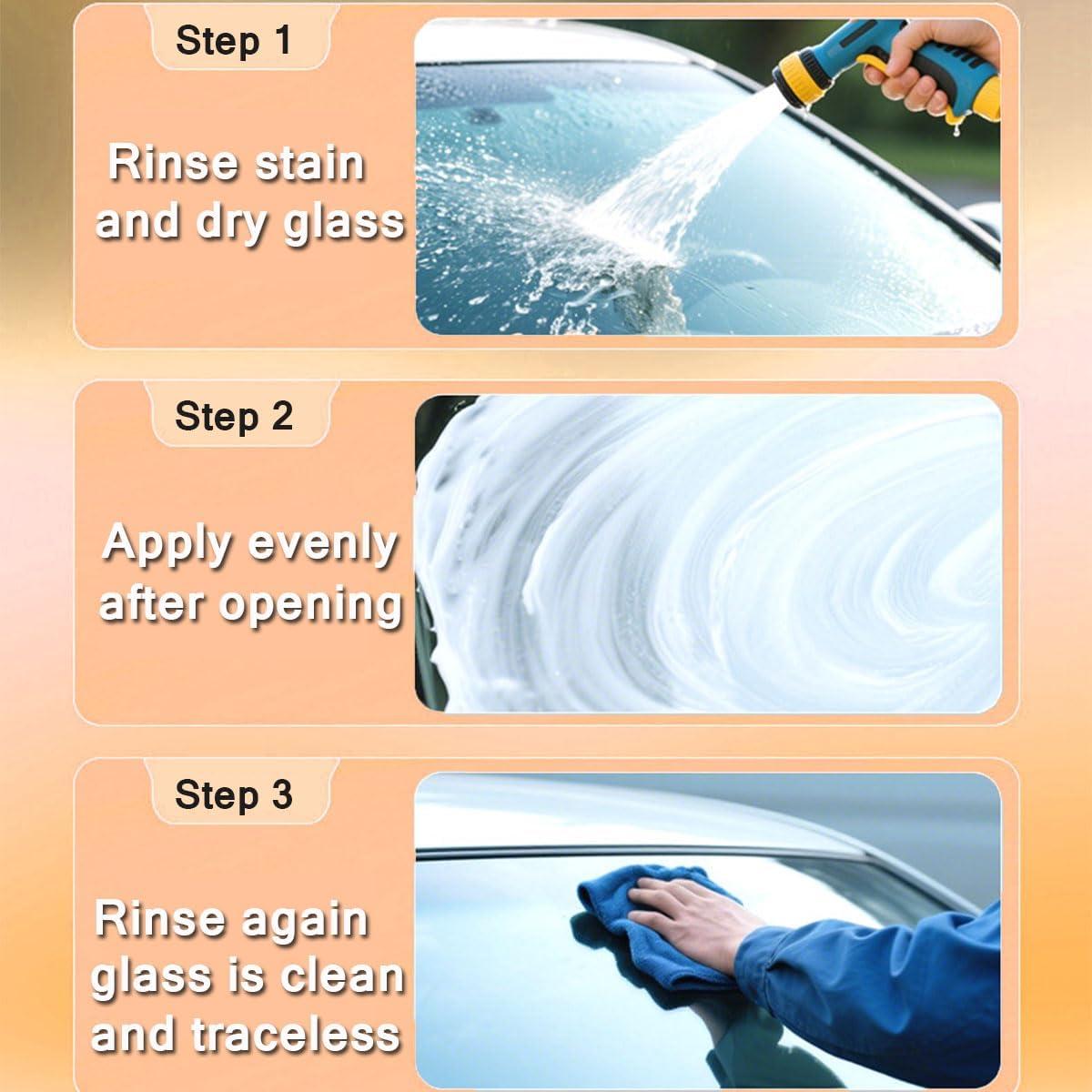 Step 1

Rinse stain and dry glass

Step 2

Apply evenly after opening

Step 3

Rinse again glass is clean and traceless