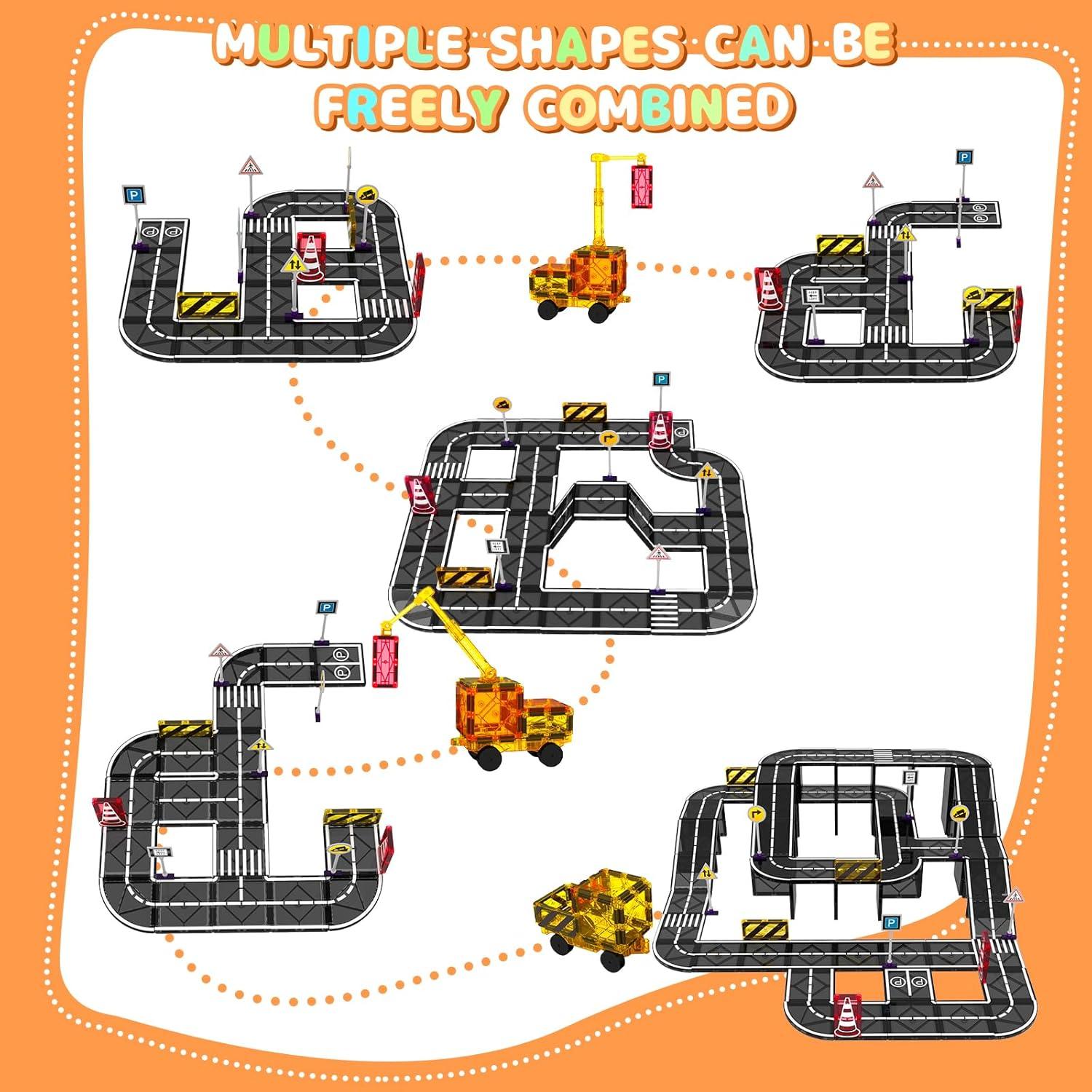 MULTIPLE SHAPES CAN BE FREELY COMBINED