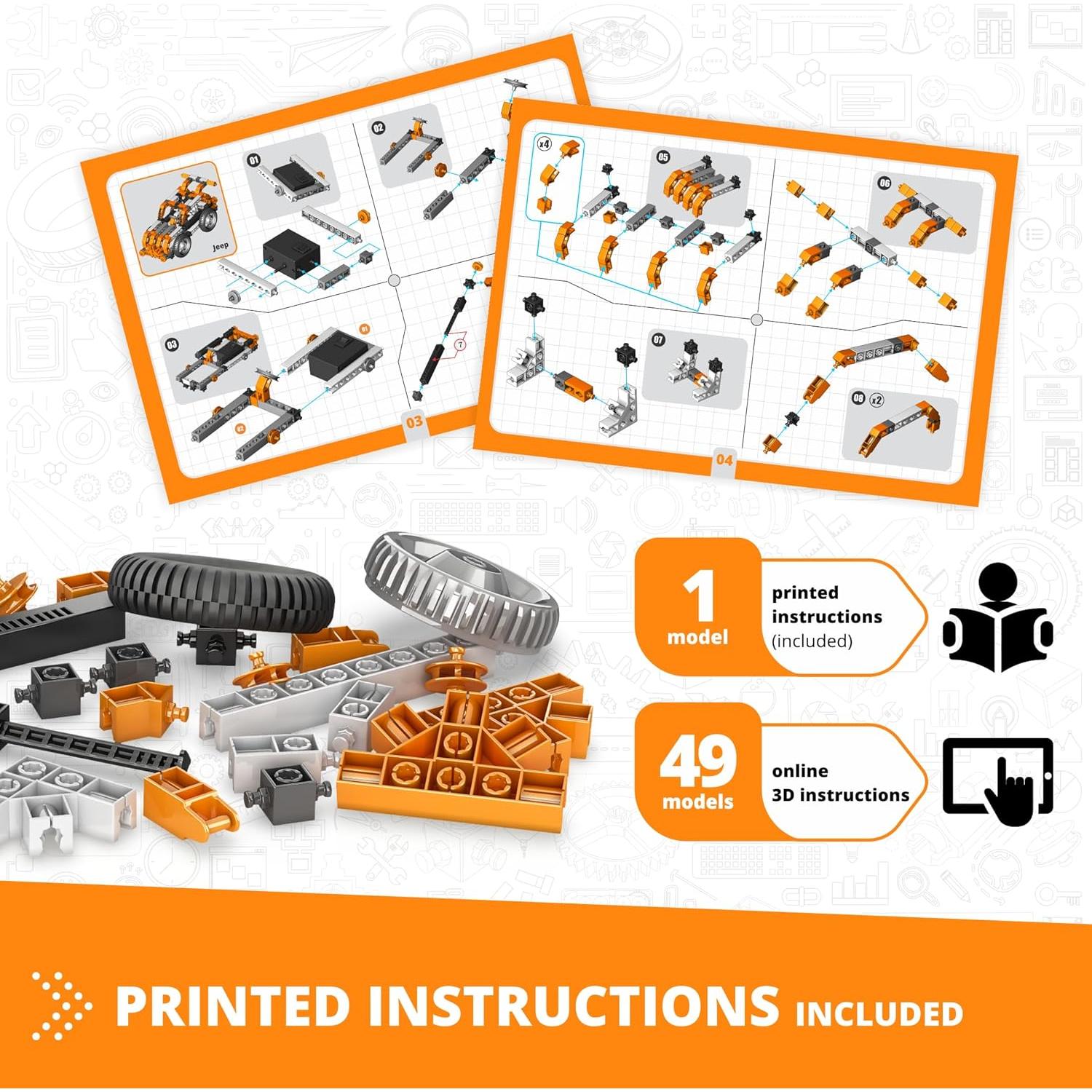 Jeep

01

02

03

01

02

03

x4

05

06

07

08 x2

04

1 model

printed instructions (included)

49 models

online 3D instructions

PRINTED INSTRUCTIONS INCLUDED