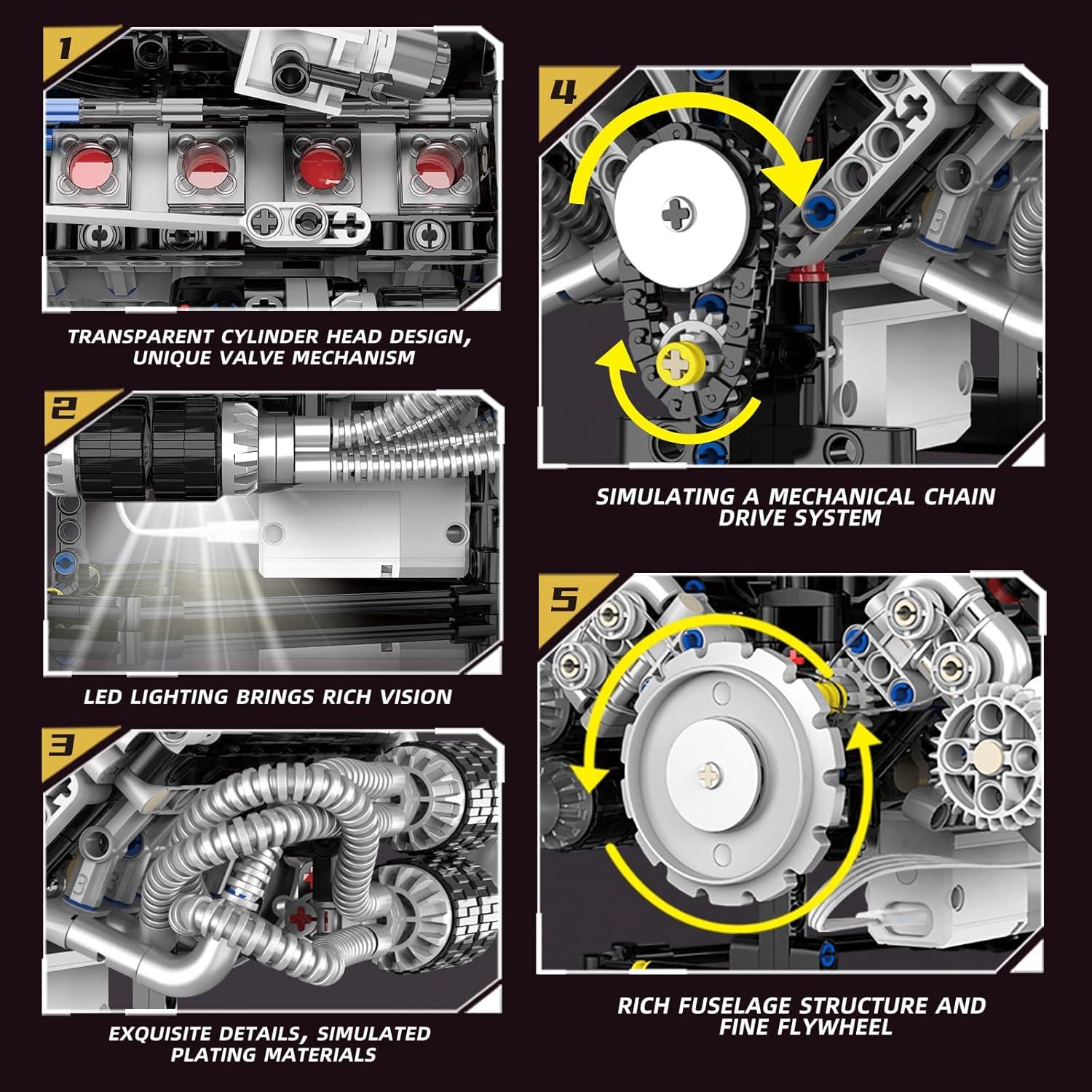 1

TRANSPARENT CYLINDER HEAD DESIGN, UNIQUE VALVE MECHANISM

2

LED LIGHTING BRINGS RICH VISION

3

EXQUISITE DETAILS, SIMULATED PLATING MATERIALS

4

SIMULATING A MECHANICAL CHAIN DRIVE SYSTEM

5

RICH FUSELAGE STRUCTURE AND FINE FLYWHEEL