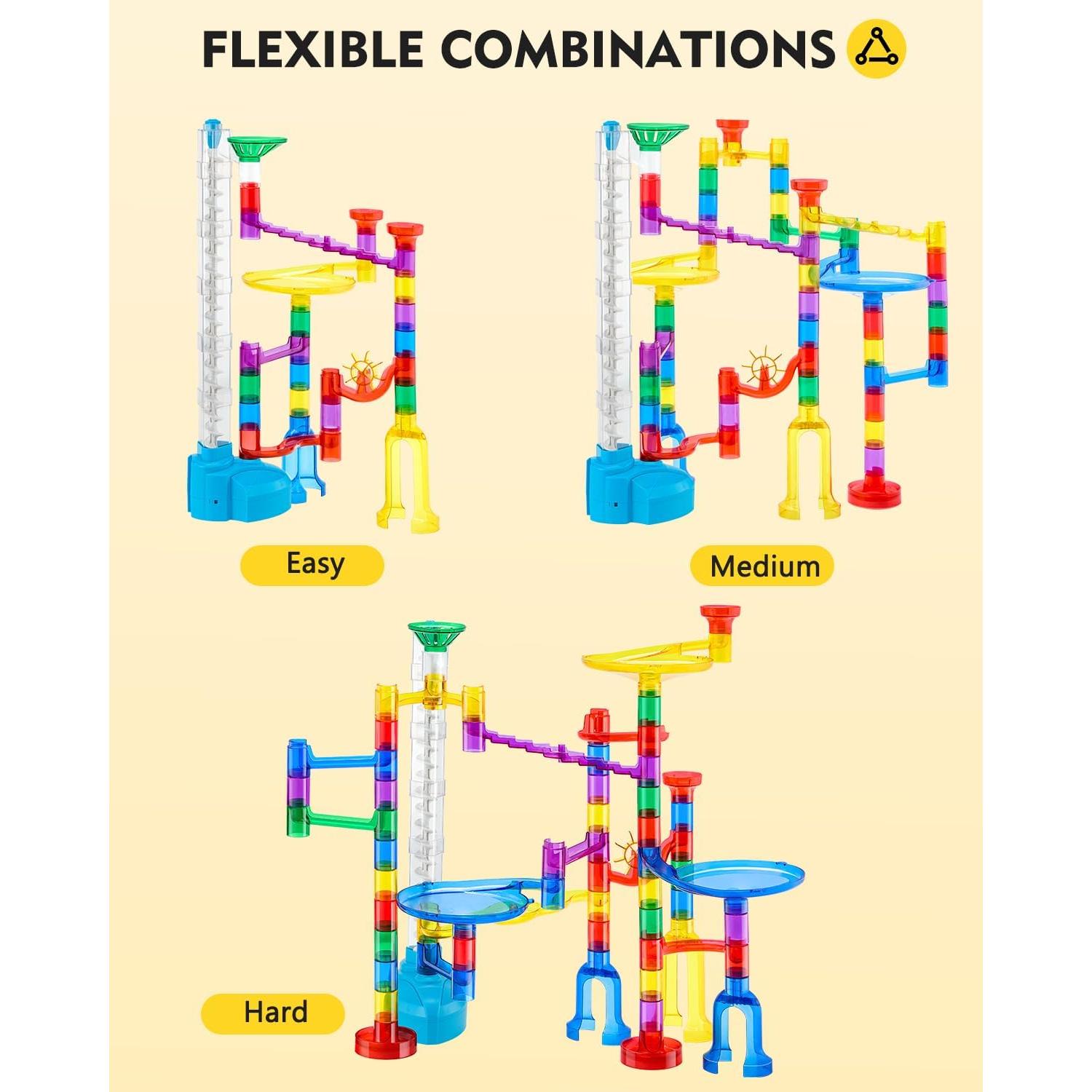 FLEXIBLE COMBINATIONS

Easy

Medium

Hard