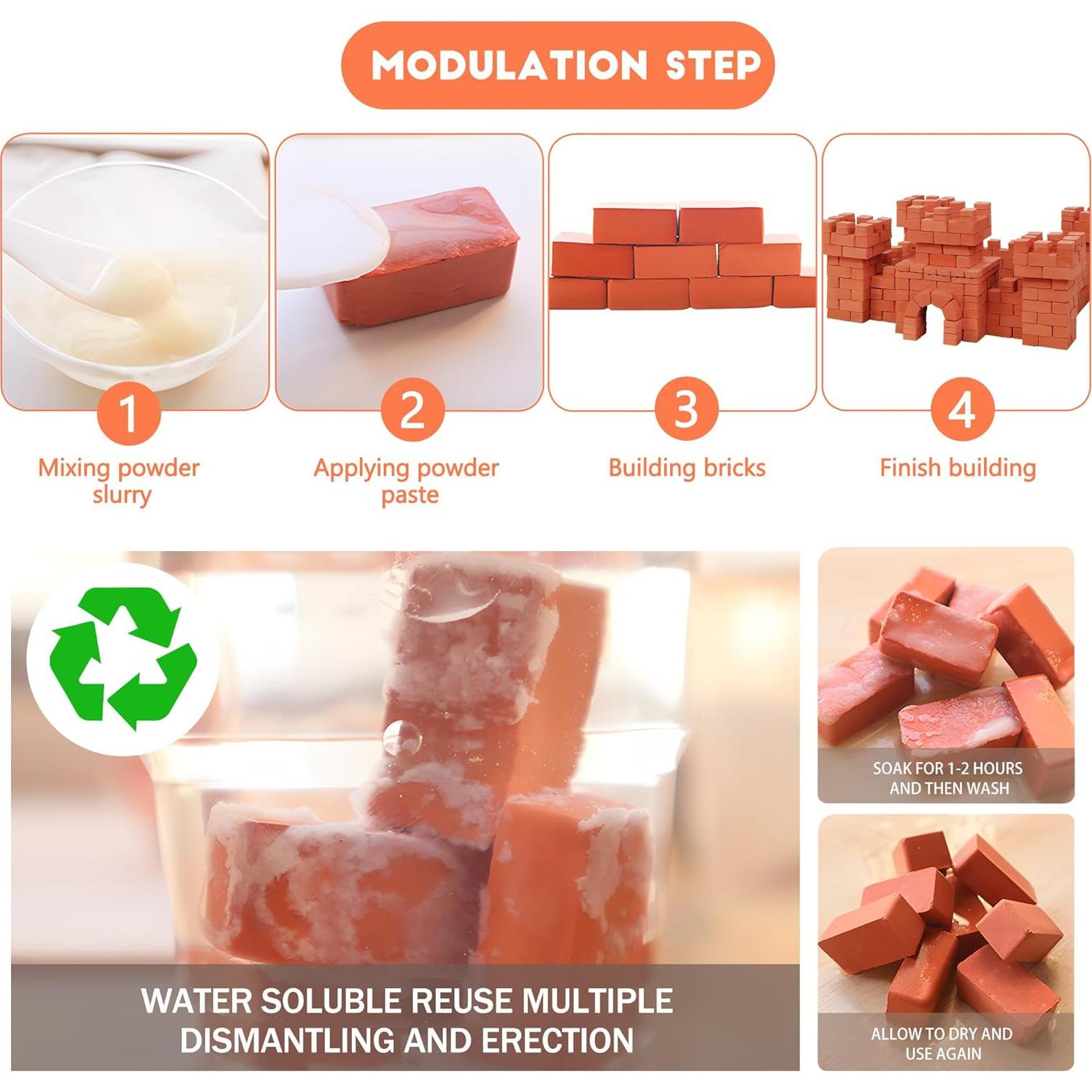 MODULATION STEP

1
Mixing powder slurry

2
Applying powder paste

3
Building bricks

4
Finish building

WATER SOLUBLE REUSE MULTIPLE DISMANTLING AND ERECTION

SOAK FOR 1-2 HOURS AND THEN WASH

ALLOW TO DRY AND USE AGAIN