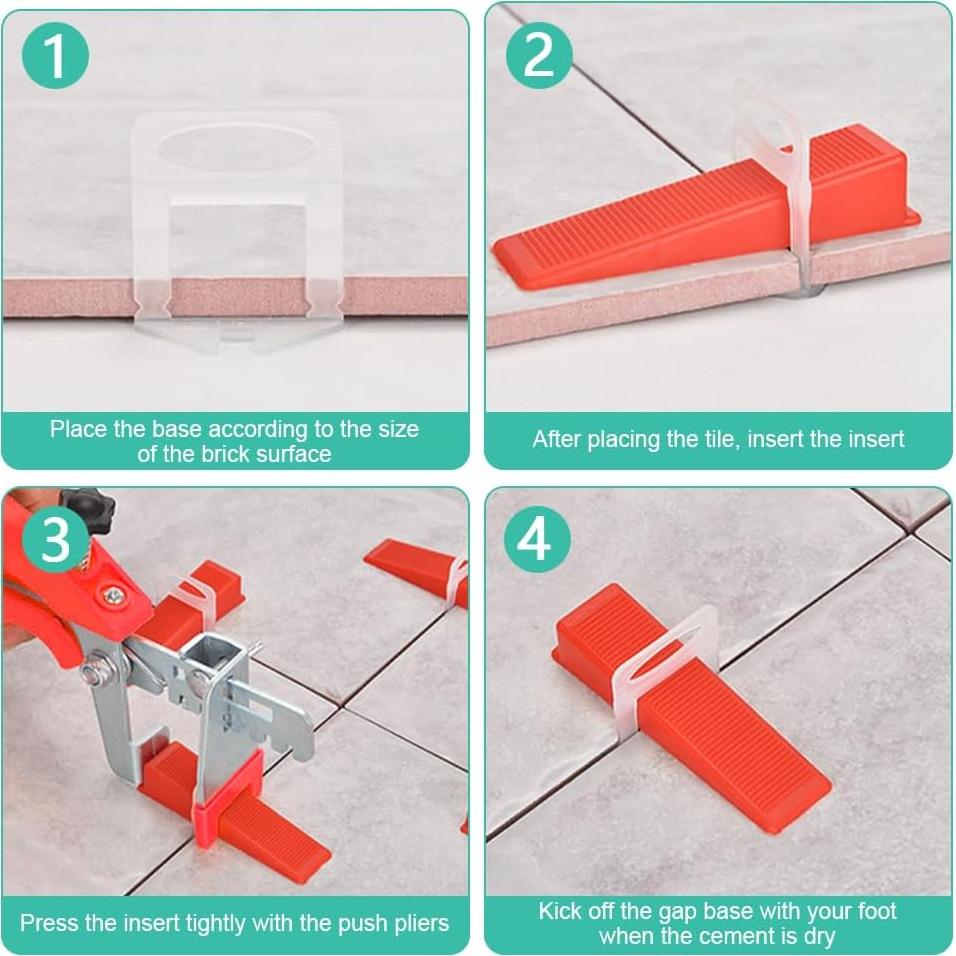 1

Place the base according to the size of the brick surface

2

After placing the tile, insert the insert

3

Press the insert tightly with the push pliers

4

Kick off the gap base with your foot when the cement is dry