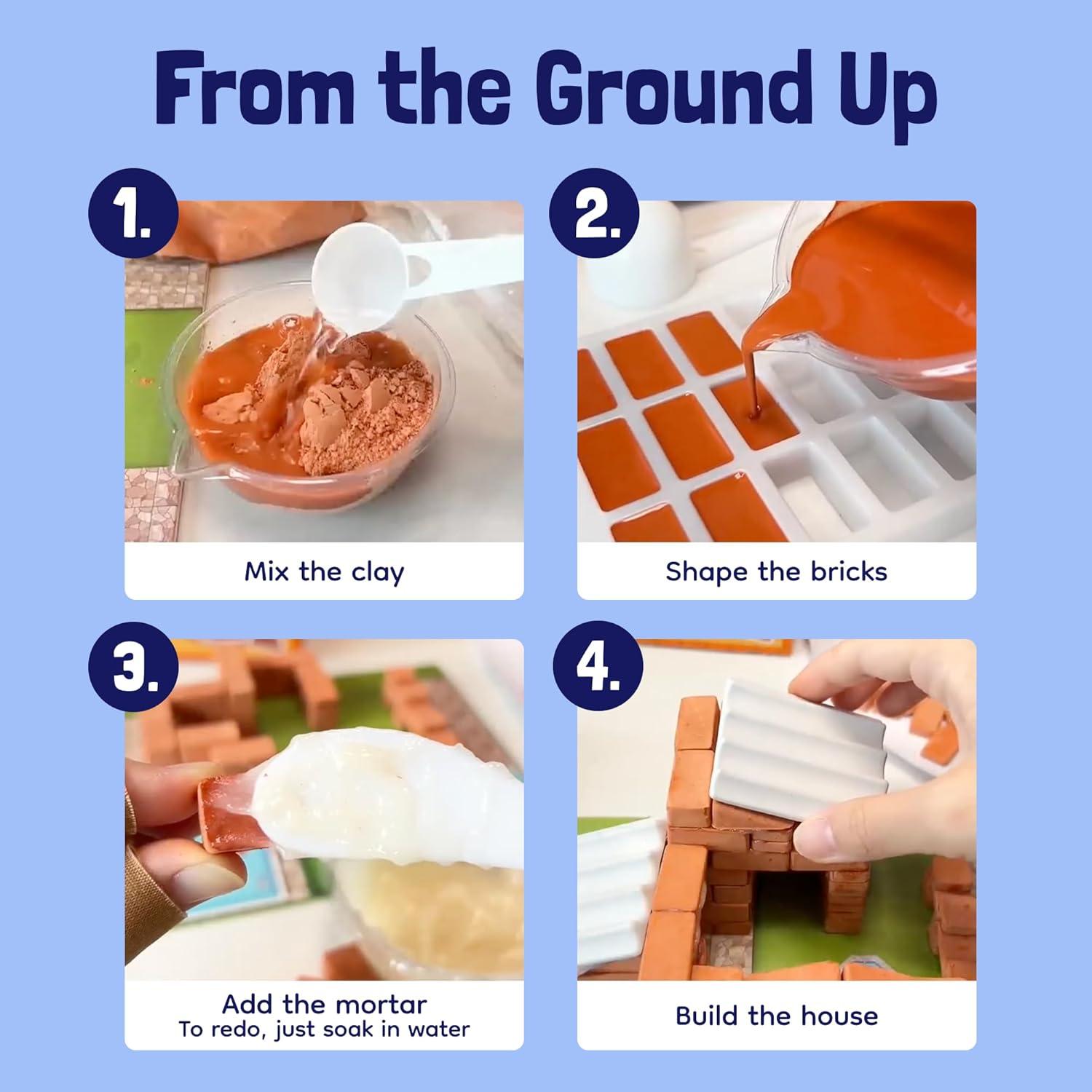 From the Ground Up

1.

Mix the clay

2.

Shape the bricks

3.

Add the mortar
To redo, just soak in water

4.

Build the house