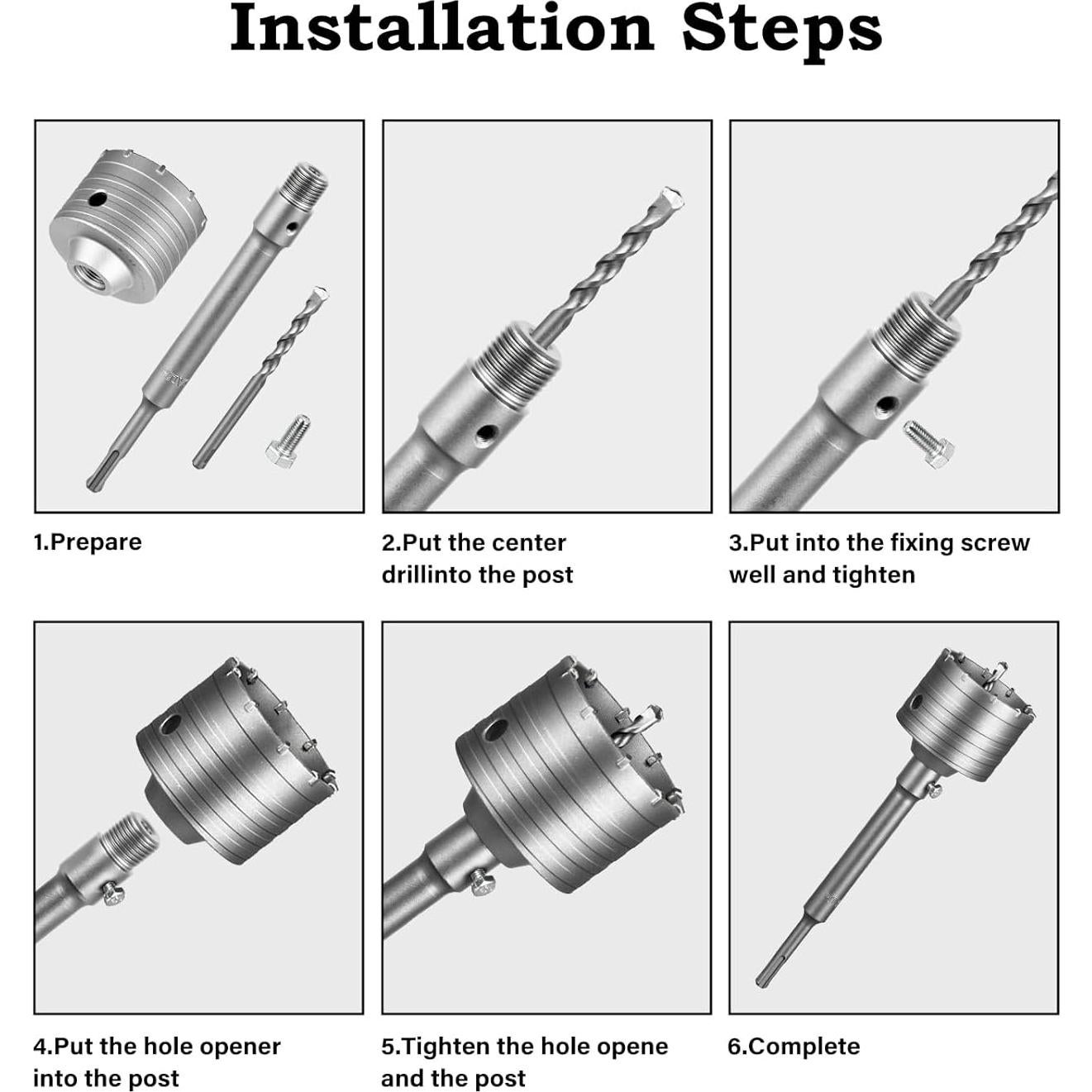 Installation Steps

1.Prepare

2.Put the center drillinto the post

3.Put into the fixing screw well and tighten

4.Put the hole opener into the post

5.Tighten the hole opene and the post

6.Complete