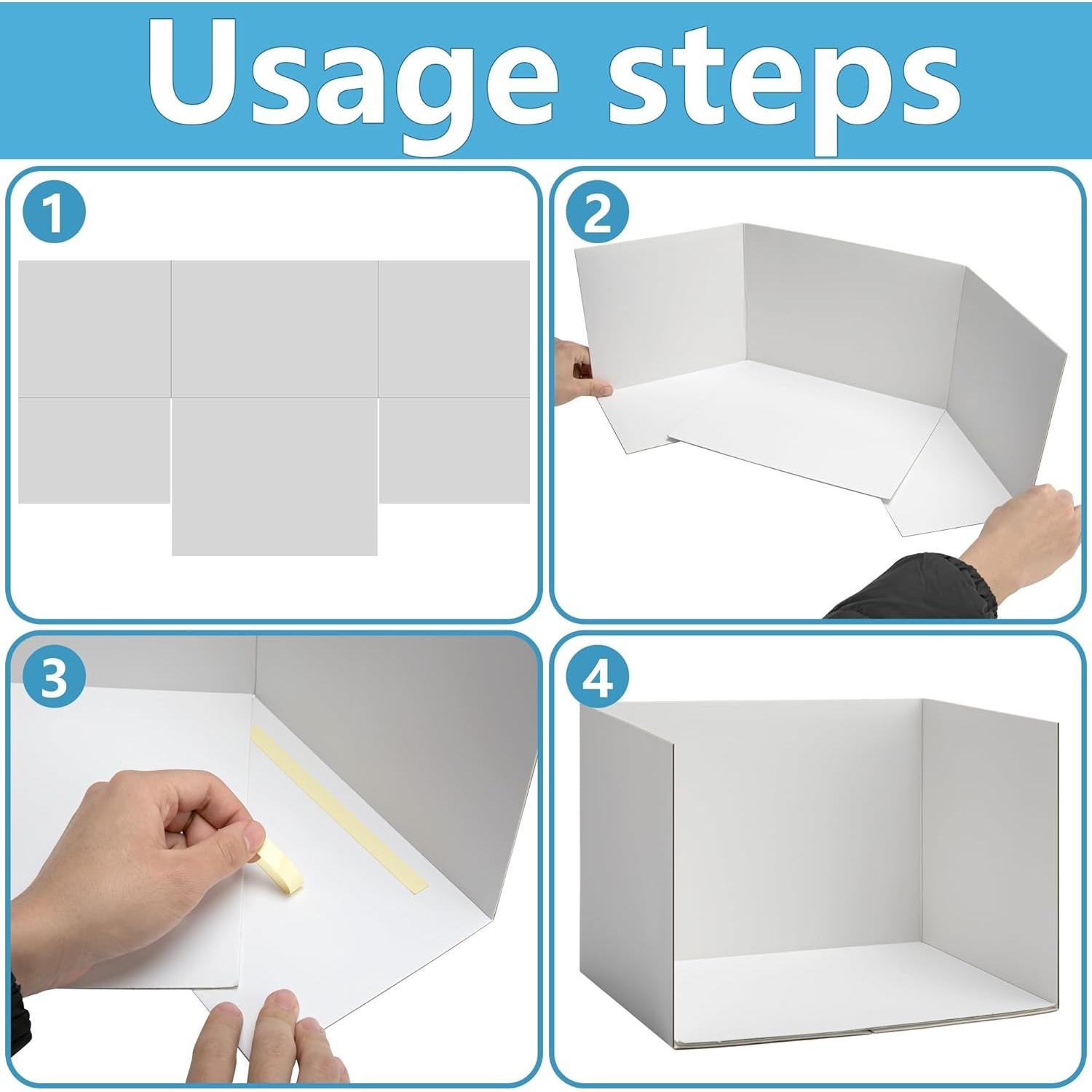 Usage steps

1

2

3

4