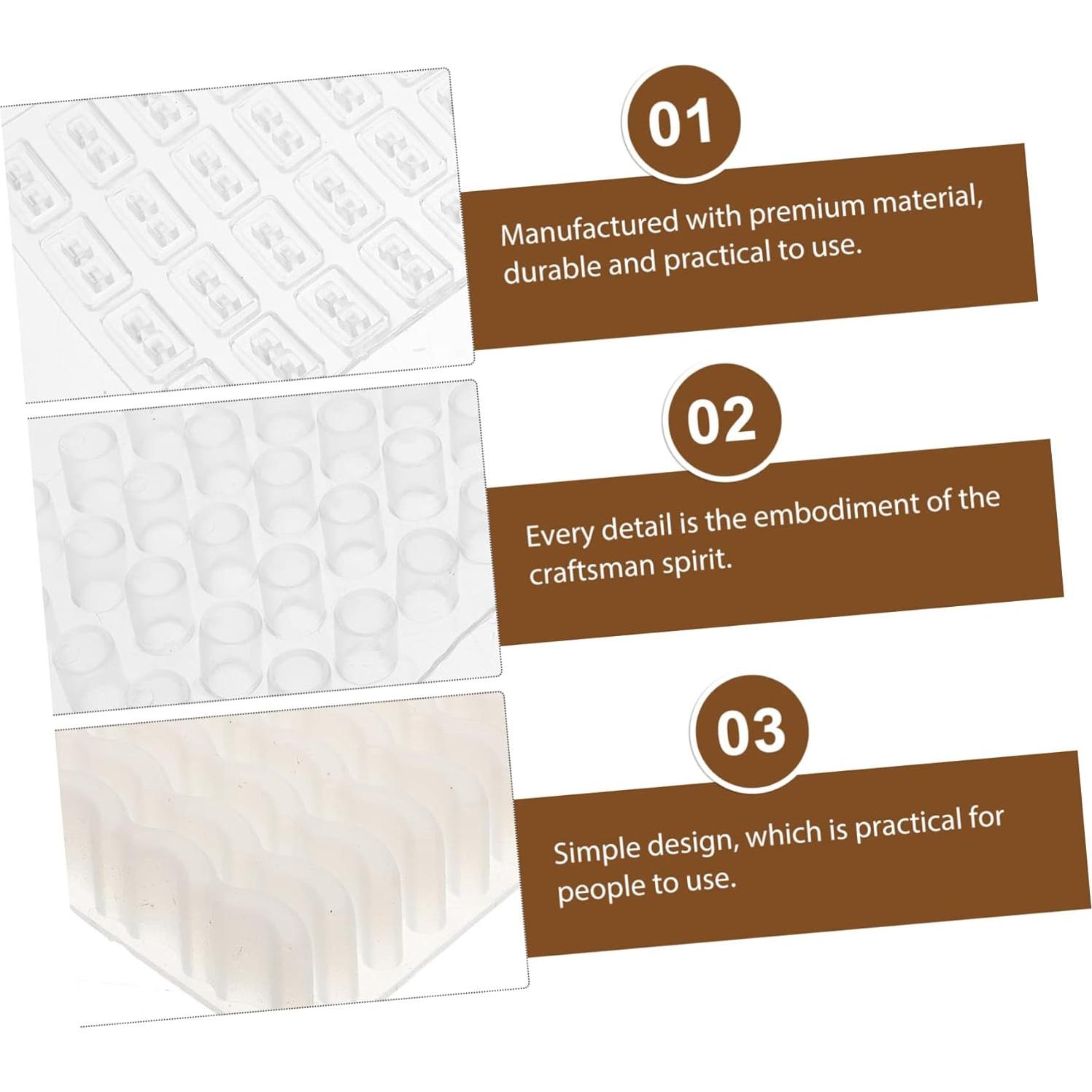 01

Manufactured with premium material, durable and practical to use.

02

Every detail is the embodiment of the craftsman spirit.

03

Simple design, which is practical for people to use.