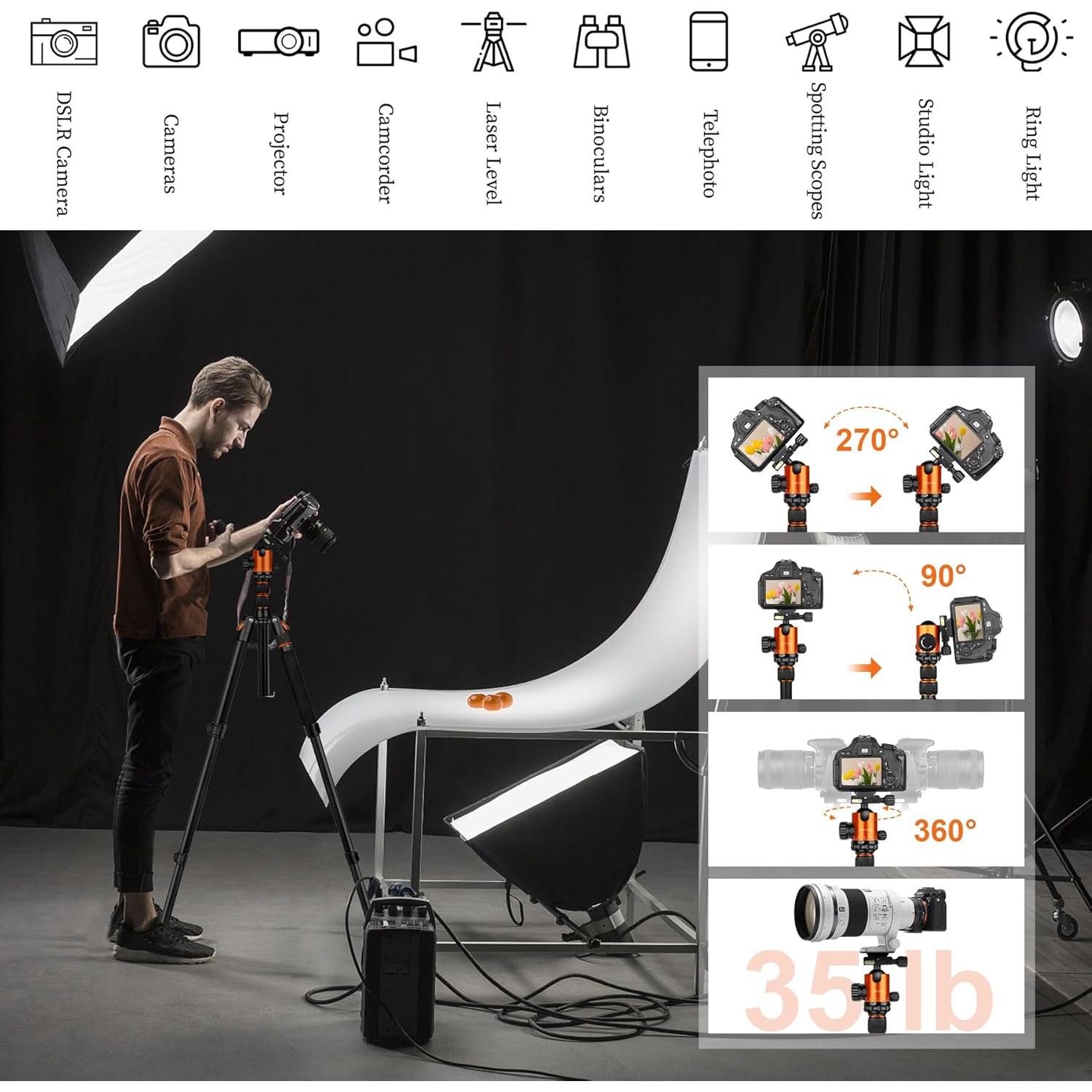 DSLR Camera

Cameras

Projector

Camcorder

Laser Level

Binoculars

Telephoto

Spotting Scopes

Studio Light

Ring Light

270°

90°

360°

35 lb