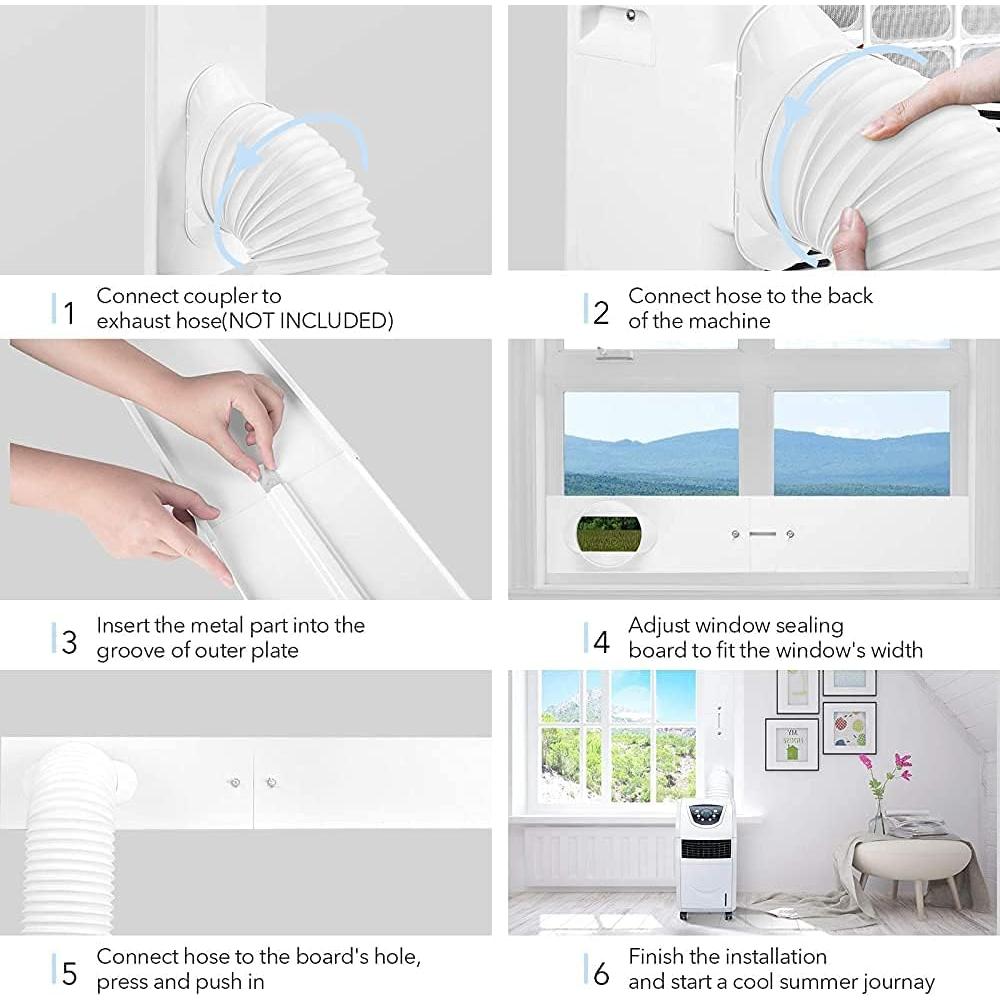 1 Connect coupler to exhaust hose(NOT INCLUDED)

2 Connect hose to the back of the machine

3 Insert the metal part into the groove of outer plate

4 Adjust window sealing board to fit the window's width

5 Connect hose to the board's hole, press and push in

6 Finish the installation and start a cool summer journay