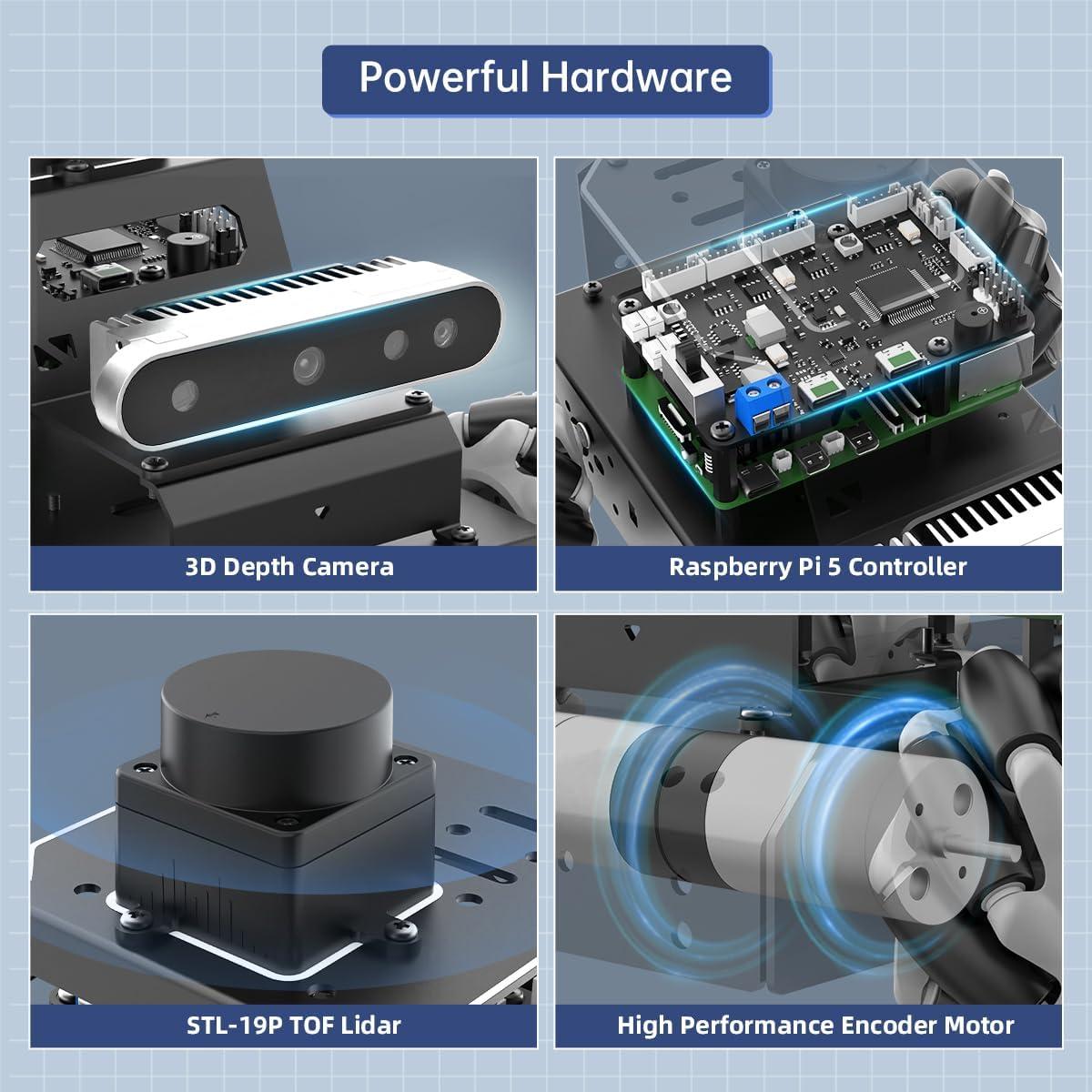 Powerful Hardware

3D Depth Camera

Raspberry Pi 5 Controller

STL-19P TOF Lidar

High Performance Encoder Motor