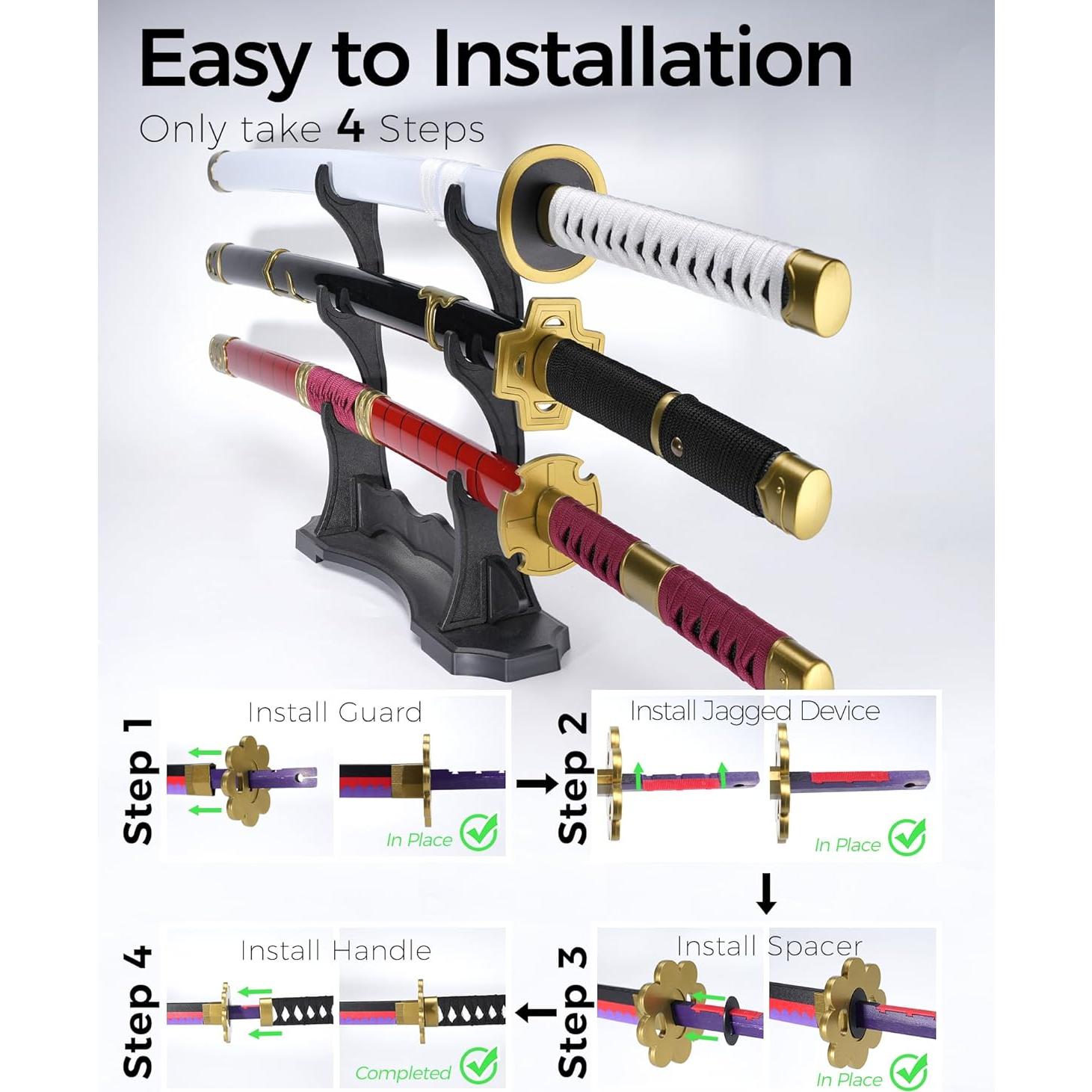 Easy to Installation

Only take 4 Steps

Step 1

Install Guard

In Place

Step 2

Install Jagged Device

In Place

Step 3

Install Spacer

In Place

Step 4

Install Handle

Completed