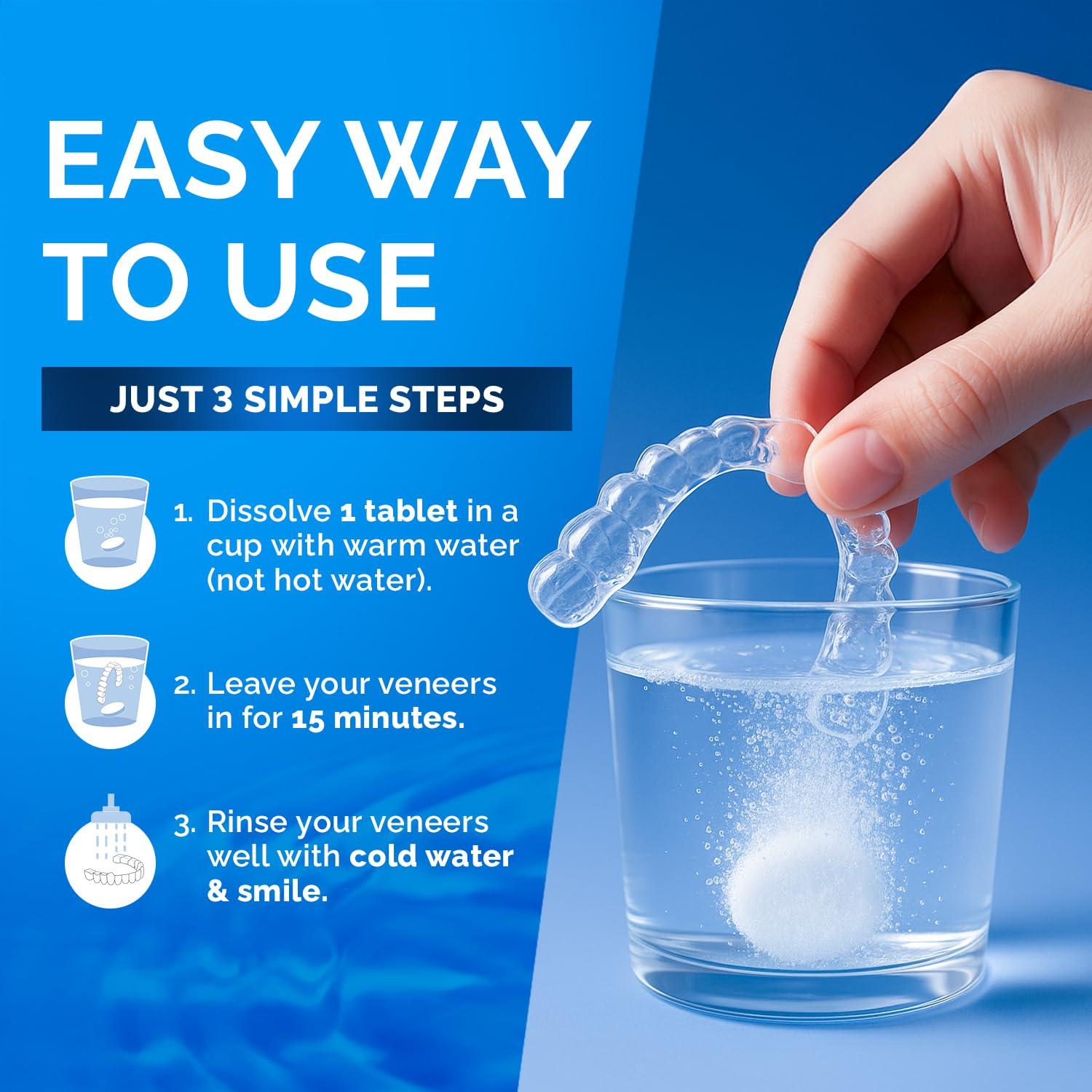 EASY WAY TO USE

JUST 3 SIMPLE STEPS

1. Dissolve 1 tablet in a cup with warm water (not hot water).

2. Leave your veneers in for 15 minutes.

3. Rinse your veneers well with cold water & smile.