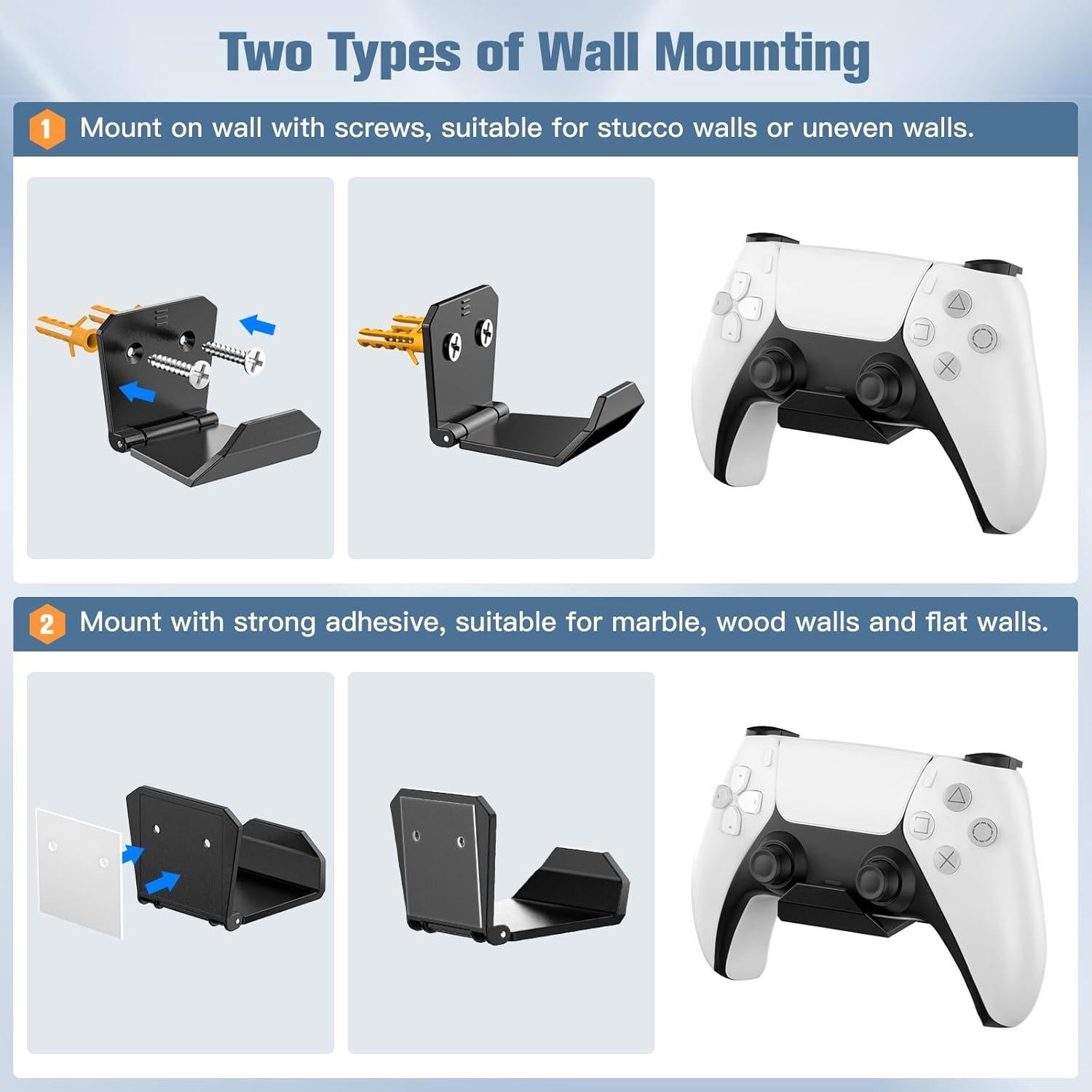 Two Types of Wall Mounting

1 Mount on wall with screws, suitable for stucco walls or uneven walls.

2 Mount with strong adhesive, suitable for marble, wood walls and flat walls.