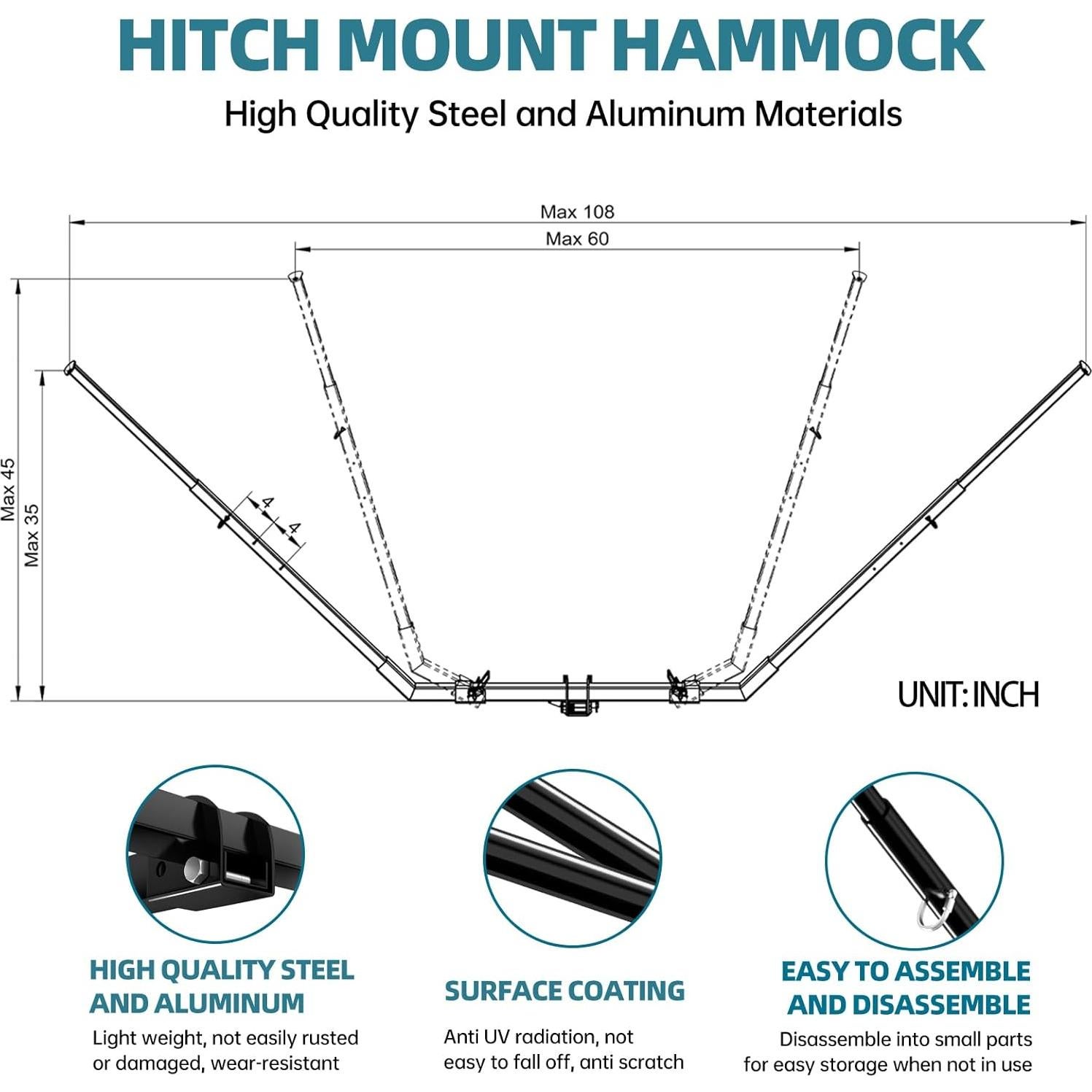 HITCH MOUNT HAMMOCK

High Quality Steel and Aluminum Materials

Max 108

Max 60

Max 45

Max 35

4

4

UNIT: INCH

HIGH QUALITY STEEL AND ALUMINUM

Light weight, not easily rusted or damaged, wear-resistant

SURFACE COATING

Anti UV radiation, not easy to fall off, anti scratch

EASY TO ASSEMBLE AND DISASSEMBLE

Disassemble into small parts for easy storage when not in use