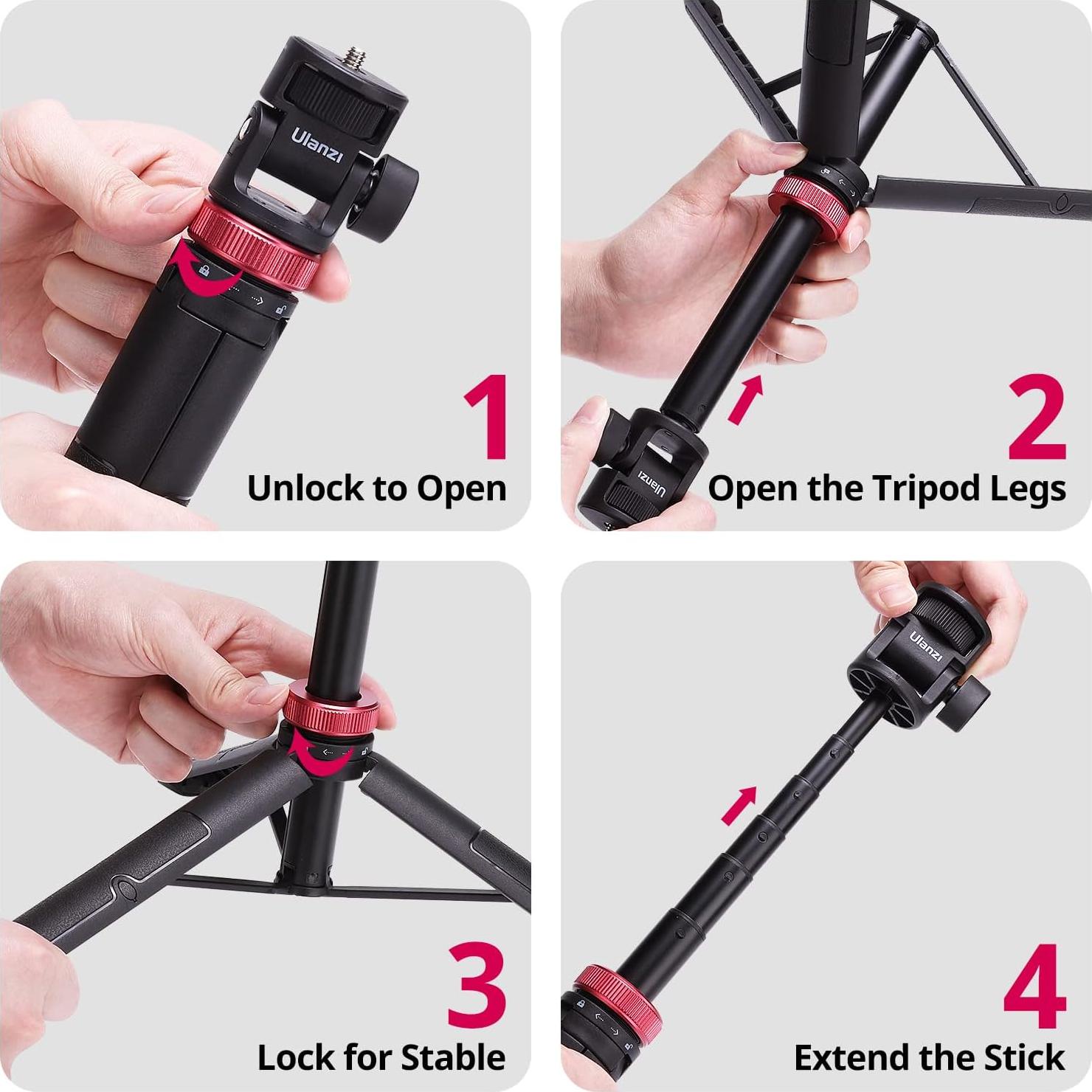 Ulanzi

1
Unlock to Open

Ulanzi

2
Open the Tripod Legs

3
Lock for Stable

Ulanzi

4
Extend the Stick