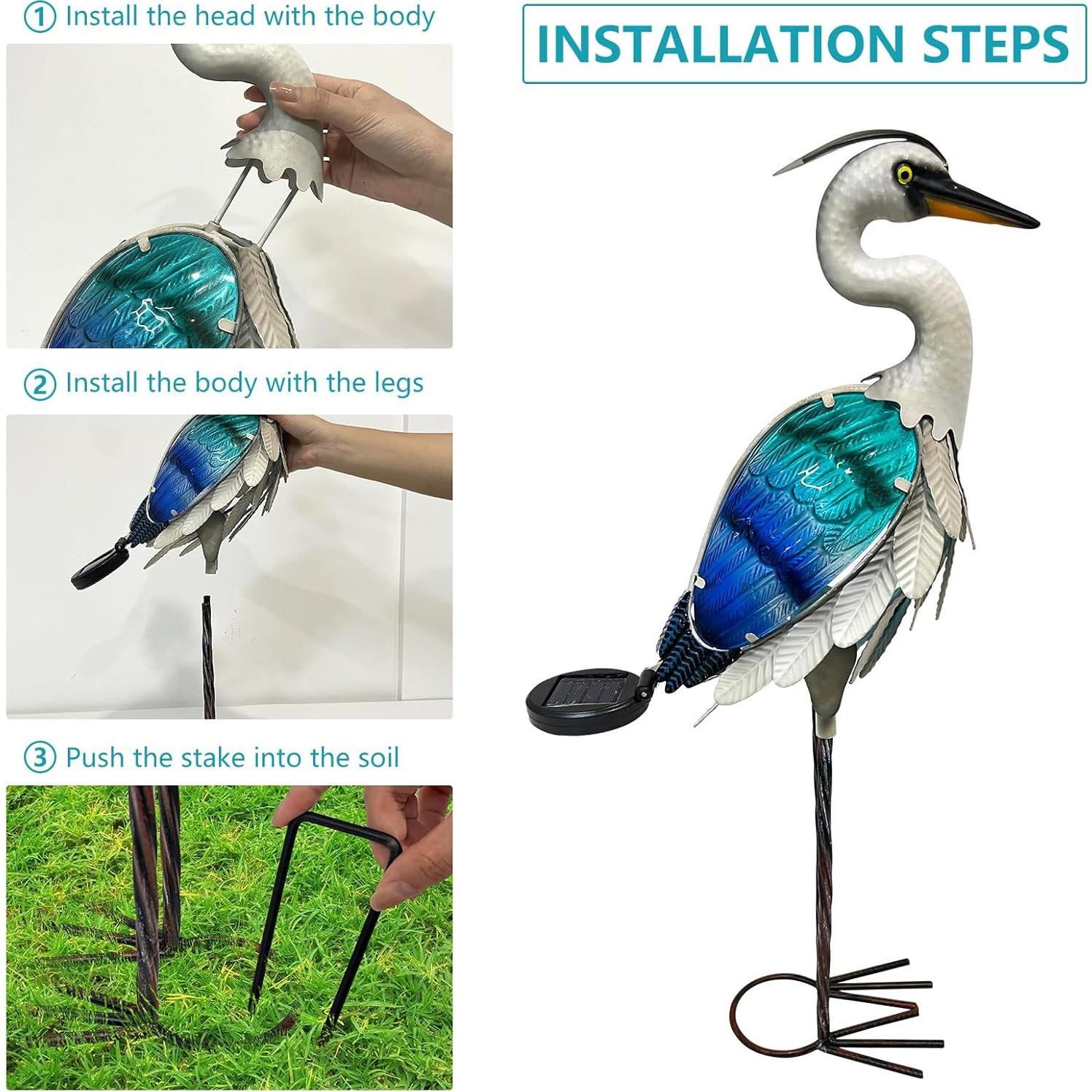 INSTALLATION STEPS

① Install the head with the body

② Install the body with the legs

③ Push the stake into the soil